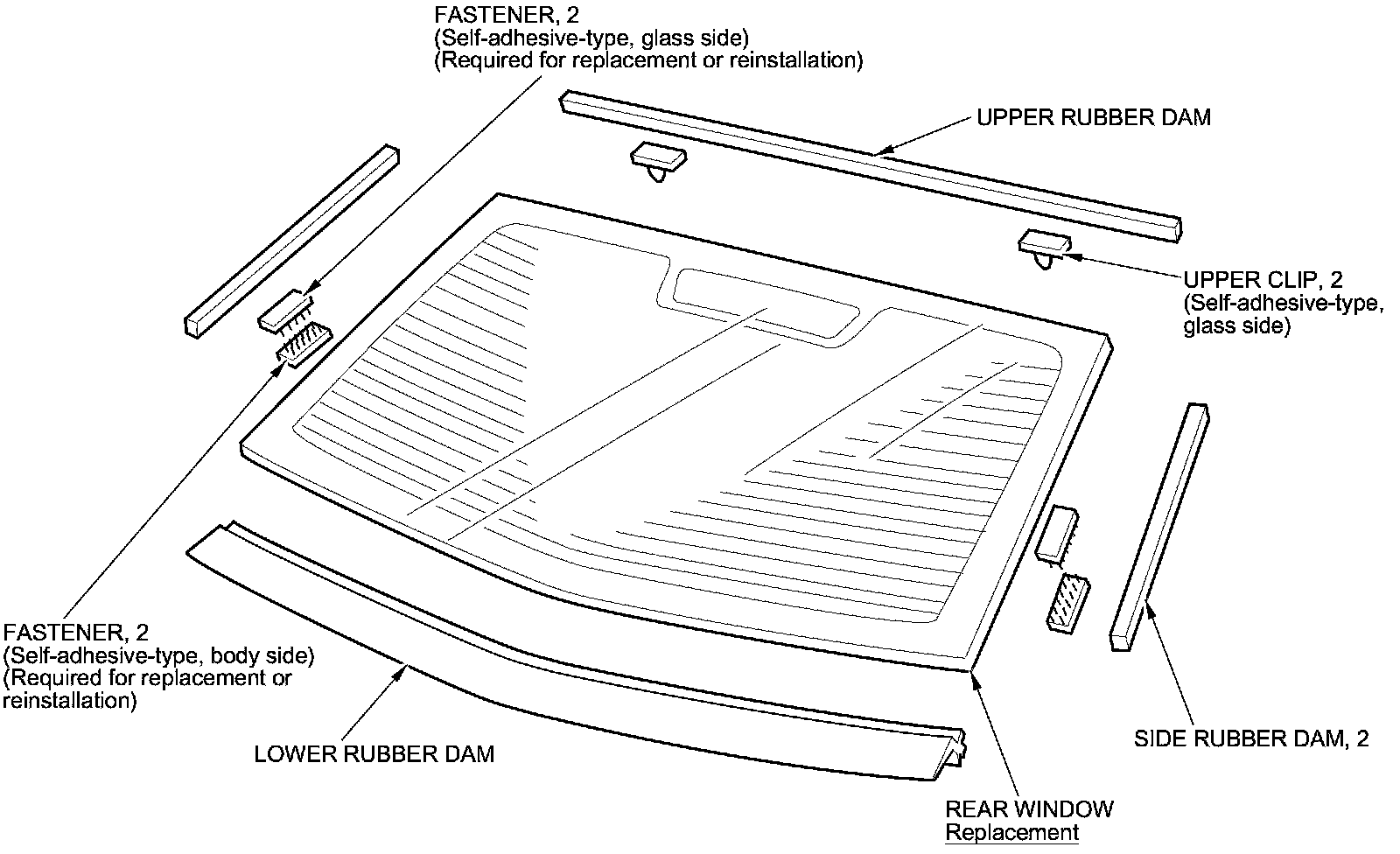 FASTENER, 2
(Self-adhesive-type, glass side)
(Required for replacement or reinstallation)

UPPER RUBBER DAM

UPPER CLIP, 2
(Self-adhesive-type, glass side)

FASTENER, 2
(Self-adhesive-type, body side)
(Required for replacement or reinstallation)

LOWER RUBBER DAM

SIDE RUBBER DAM, 2

REAR WINDOW
Replacement