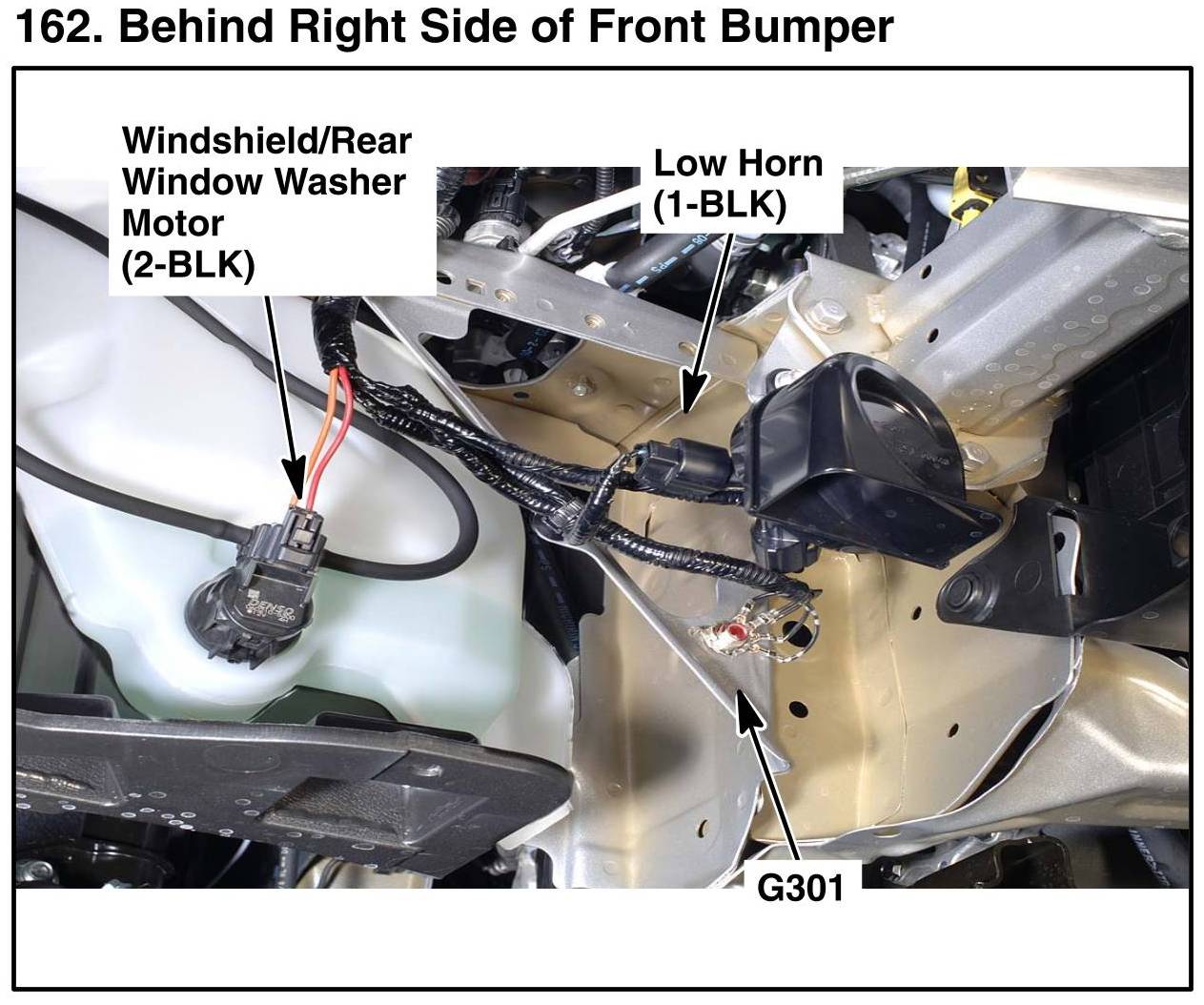 162. Behind Right Side of Front Bumper

Windshield/Rear Window Washer Motor (2-BLK)

Low Horn (1-BLK)

DENSO

G301