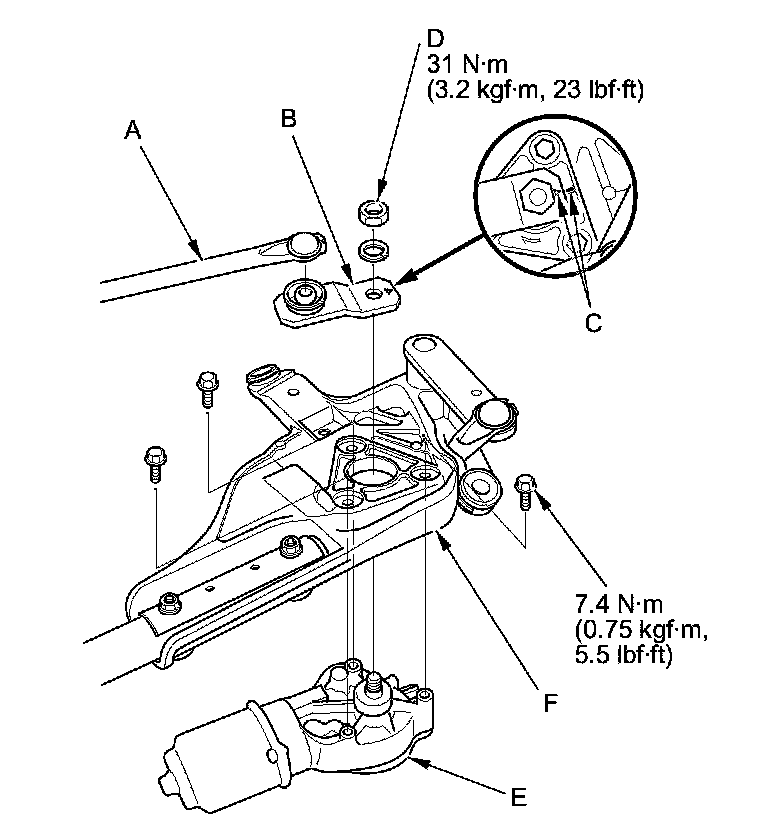 D
31 N·m
(3.2 kgf·m, 23 lbf·ft)

A

B

C

7.4 N·m
(0.75 kgf·m,
5.5 lbf·ft)

F

E