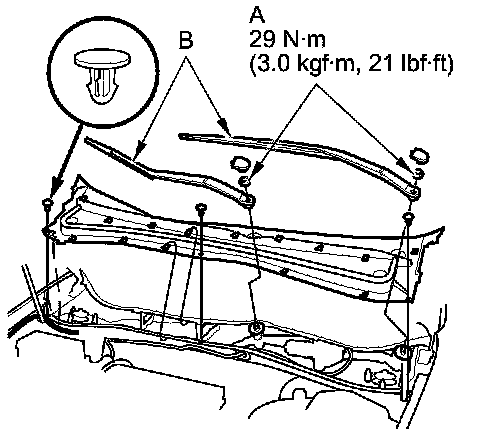 B

A
29 N·m
(3.0 kgf·m, 21 lbf·ft)