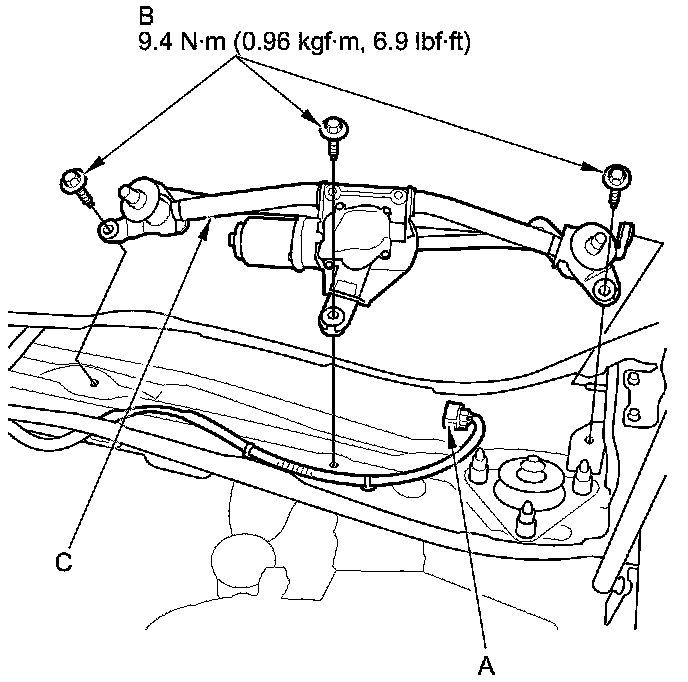 B
9.4 N·m (0.96 kgf·m, 6.9 lbf·ft)

C

A