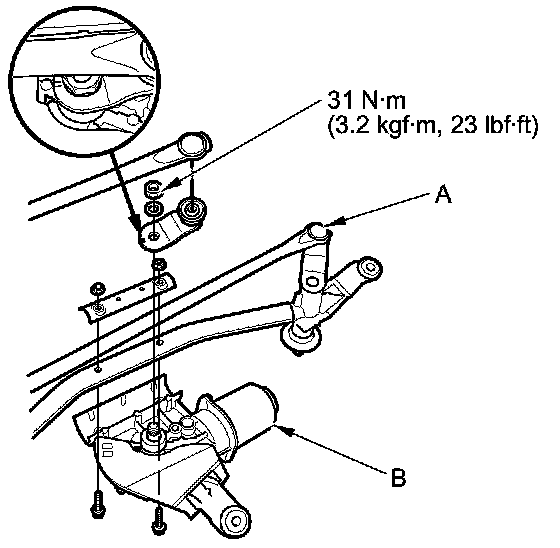 31 N·m
(3.2 kgf·m, 23 lbf·ft)

A

B