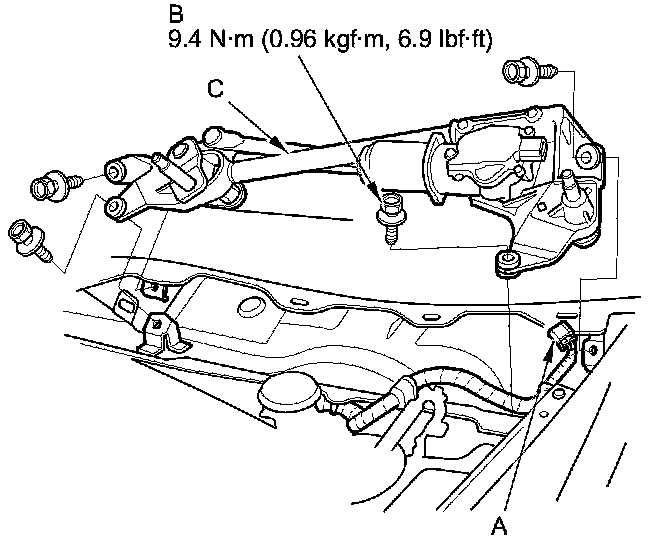 B
9.4 N·m (0.96 kgf·m, 6.9 lbf·ft)

C

A