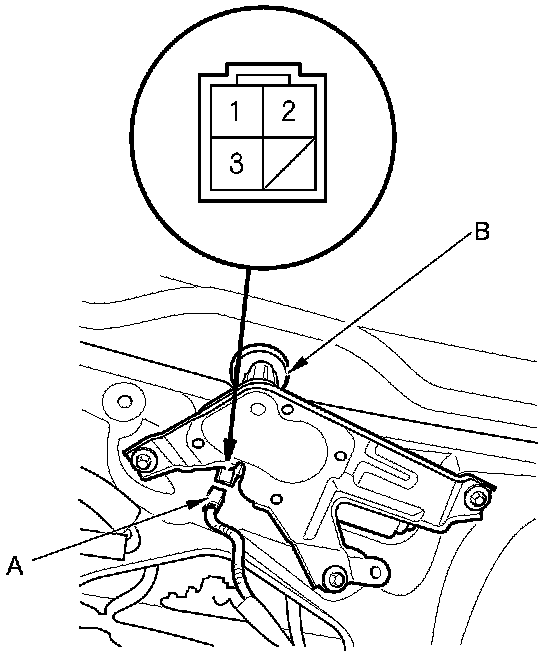 1
2
3
B
A