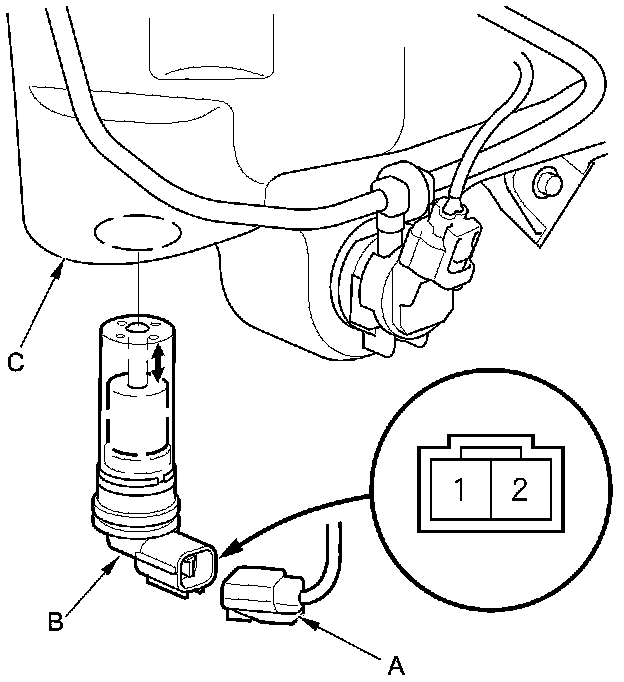 C
1 2
B
A