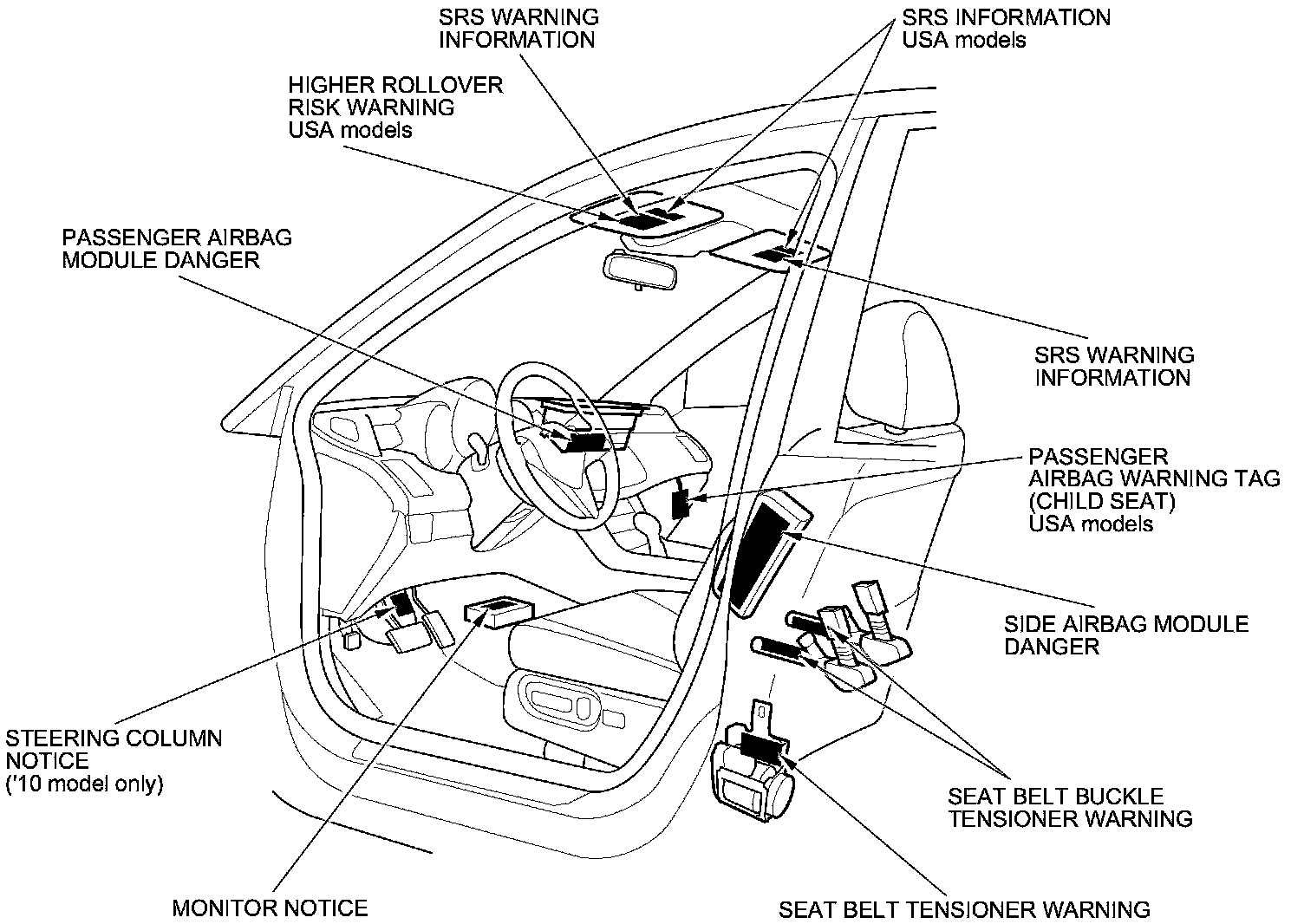 SRS WARNING INFORMATION

SRS INFORMATION USA models

HIGHER ROLLOVER RISK WARNING USA models

PASSENGER AIRBAG MODULE DANGER

SRS WARNING INFORMATION

PASSENGER AIRBAG WARNING TAG (CHILD SEAT) USA models

SIDE AIRBAG MODULE DANGER

STEERING COLUMN NOTICE ('10 model only)

SEAT BELT BUCKLE TENSIONER WARNING

MONITOR NOTICE

SEAT BELT TENSIONER WARNING