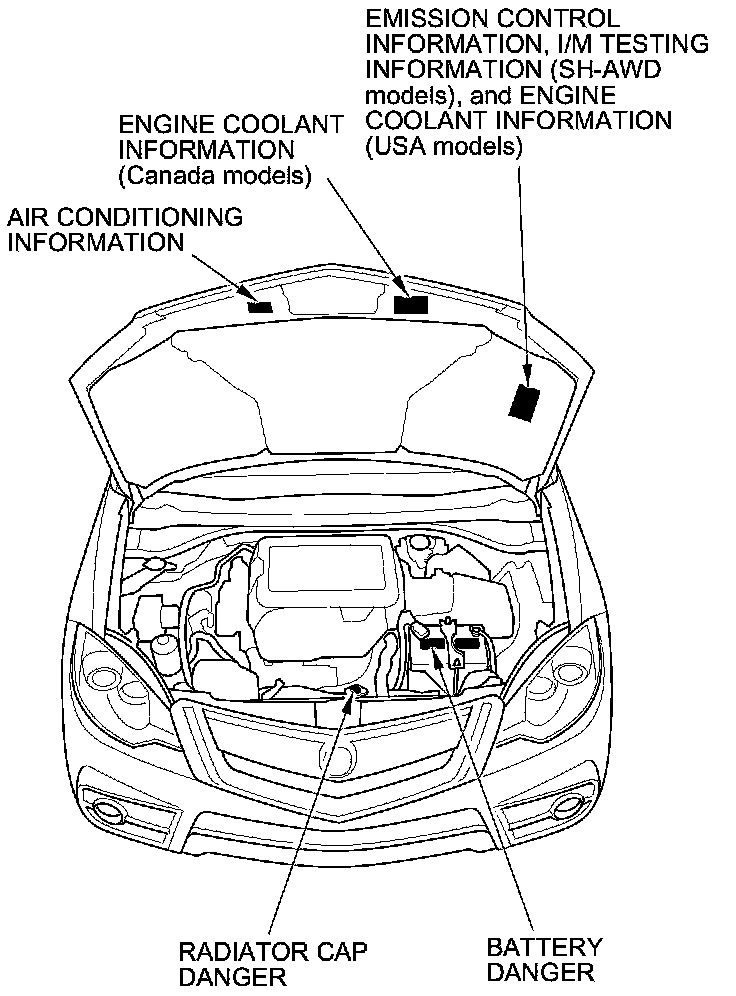 EMISSION CONTROL INFORMATION, I/M TESTING INFORMATION (SH-AWD models), and ENGINE COOLANT INFORMATION (USA models)

ENGINE COOLANT INFORMATION (Canada models)

AIR CONDITIONING INFORMATION

RADIATOR CAP DANGER

BATTERY DANGER