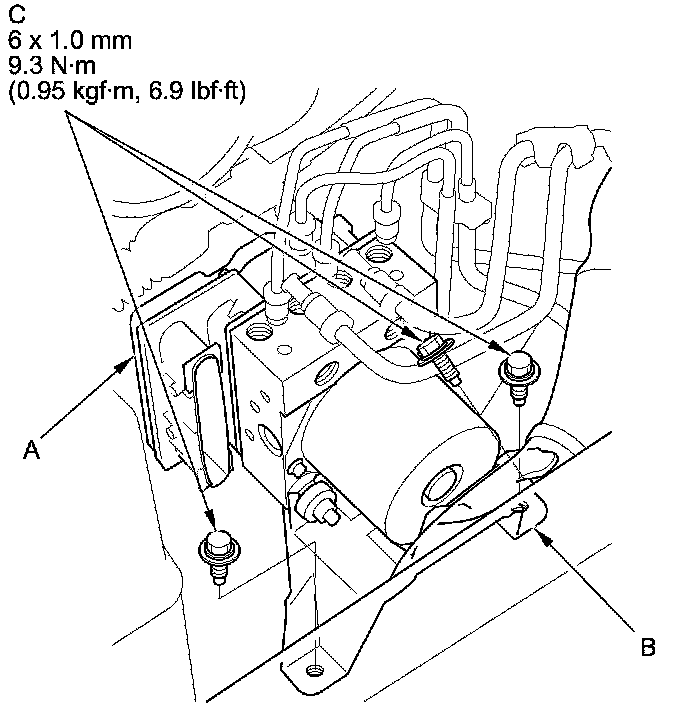 C
6 x 1.0 mm
9.3 N·m
(0.95 kgf·m, 6.9 lbf·ft)

A

B