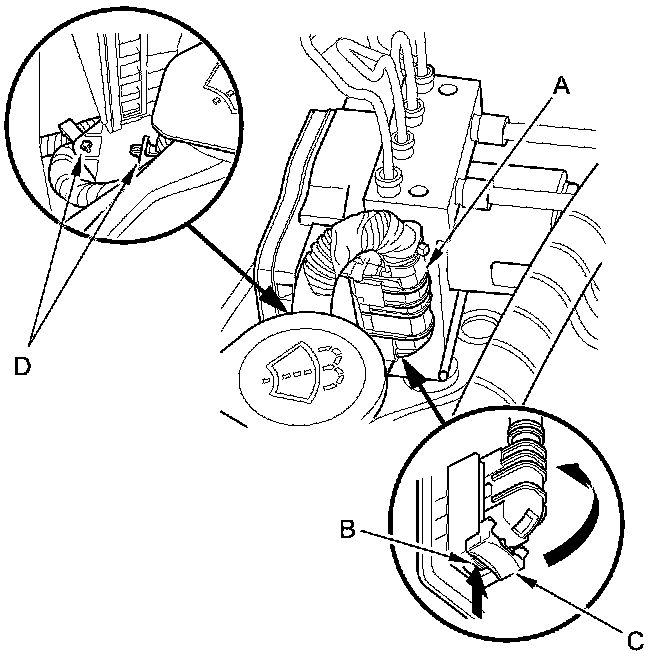 A
D
B
C