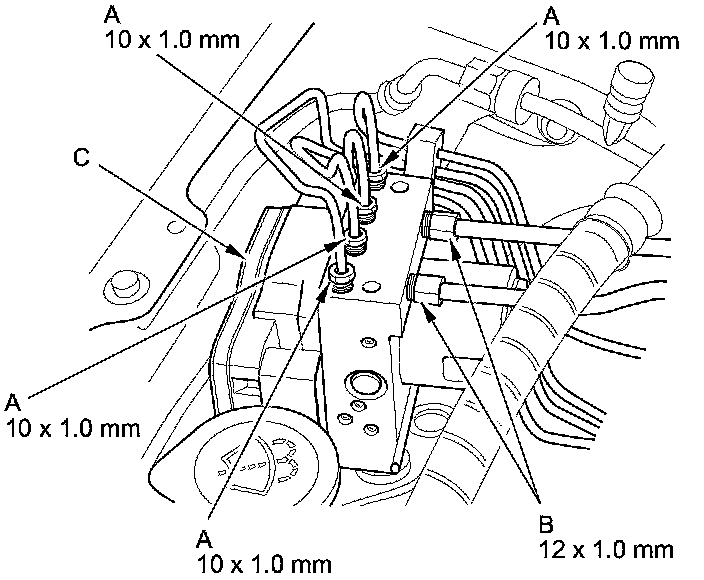 A
10 x 1.0 mm

A
10 x 1.0 mm

C

A
10 x 1.0 mm

A
10 x 1.0 mm

B
12 x 1.0 mm