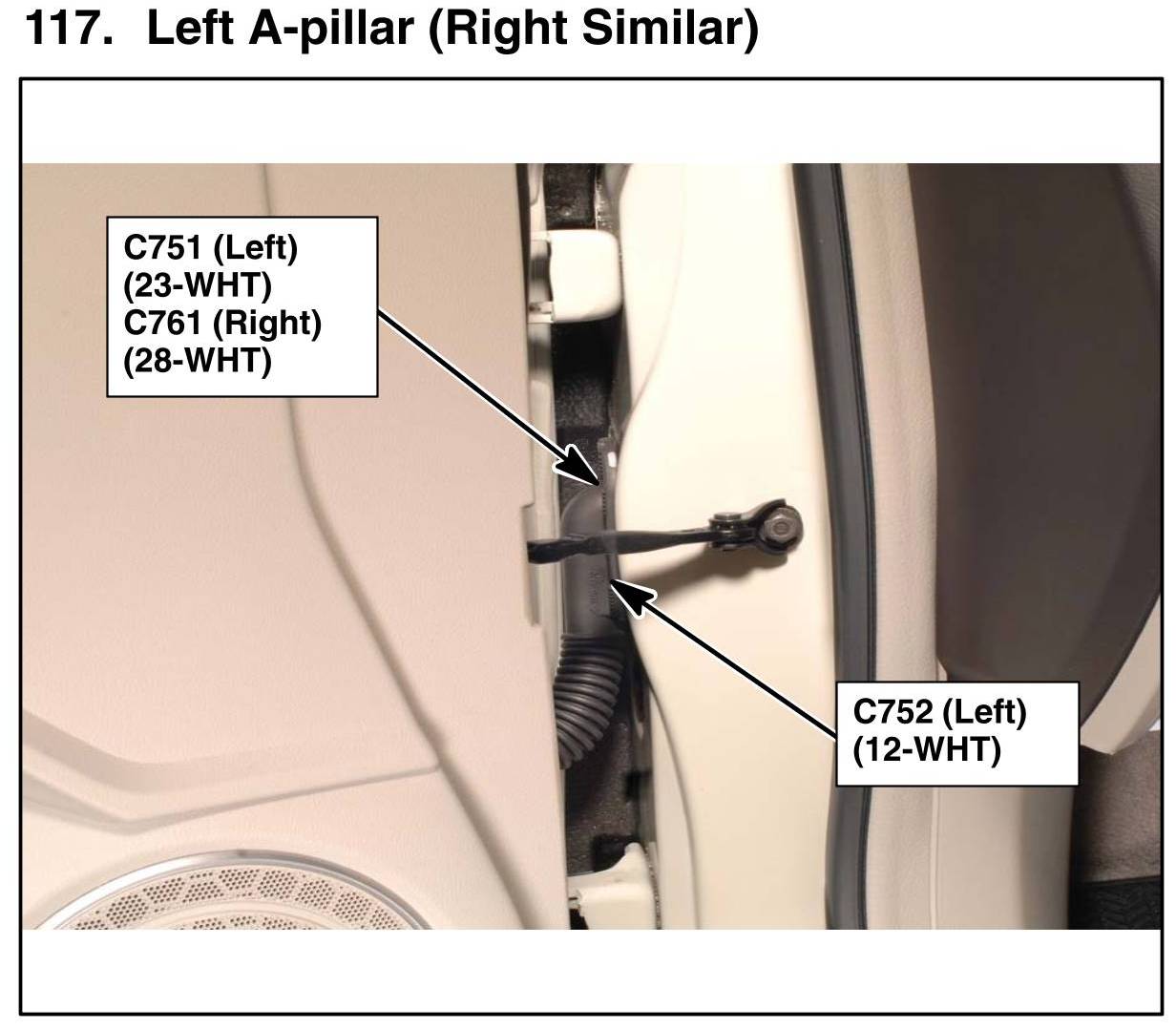 117. Left A-pillar (Right Similar)

C751 (Left)
(23-WHT)
C761 (Right)
(28-WHT)

C752 (Left)
(12-WHT)