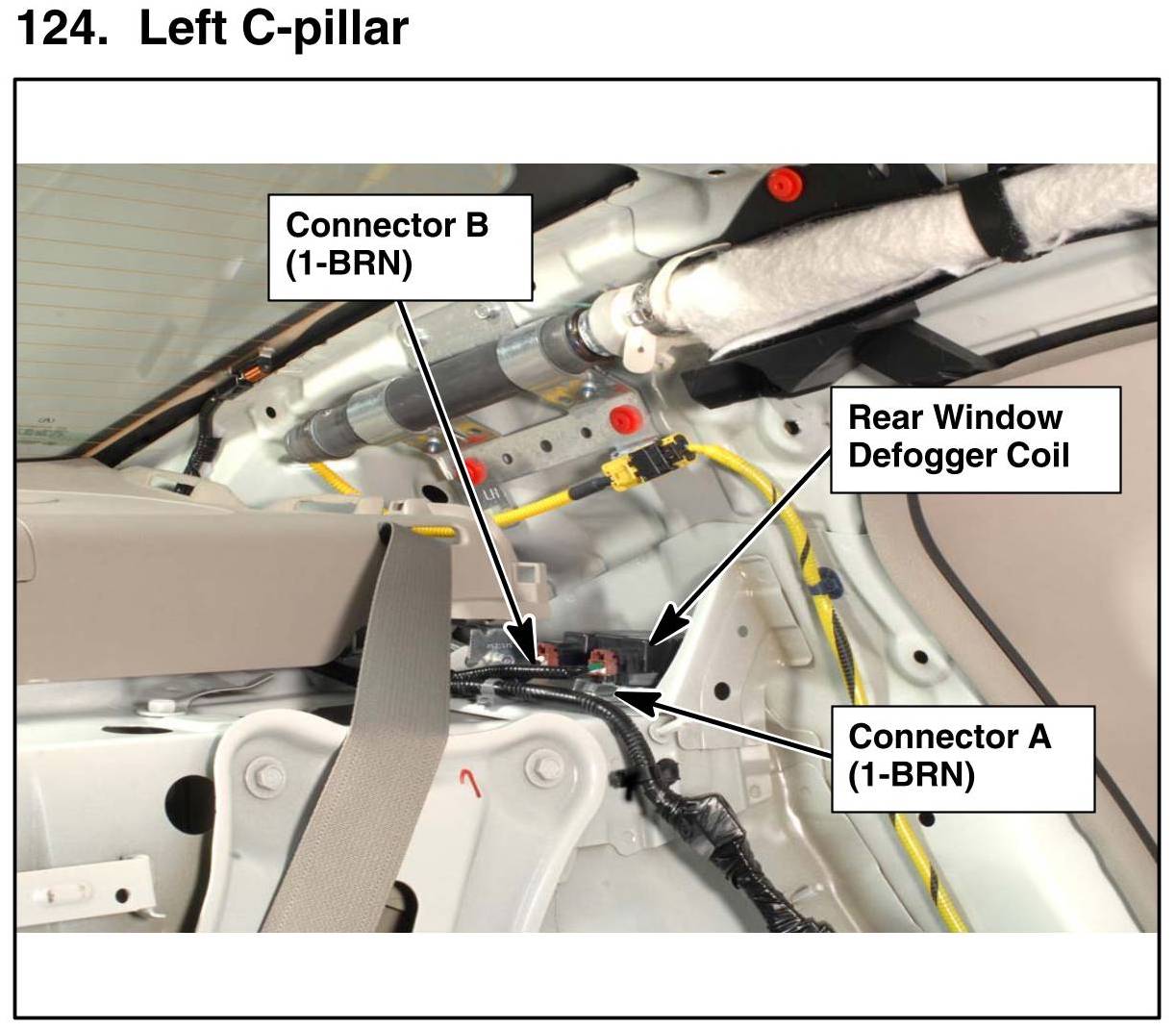 124. Left C-pillar

Connector B
(1-BRN)

Rear Window
Defogger Coil

Connector A
(1-BRN)