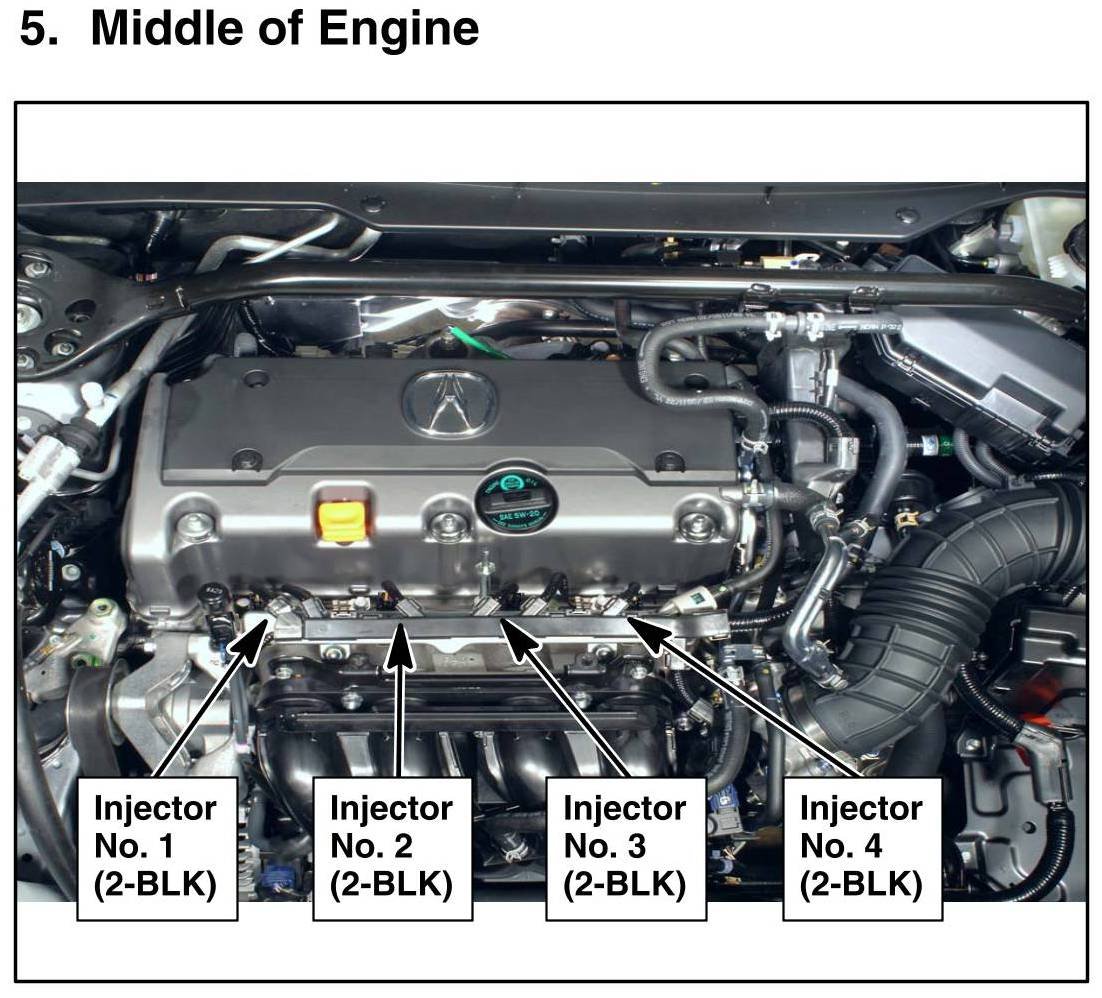 5. Middle of Engine

SAE 5W-20

Injector No. 1 (2-BLK)

Injector No. 2 (2-BLK)

Injector No. 3 (2-BLK)

Injector No. 4 (2-BLK)