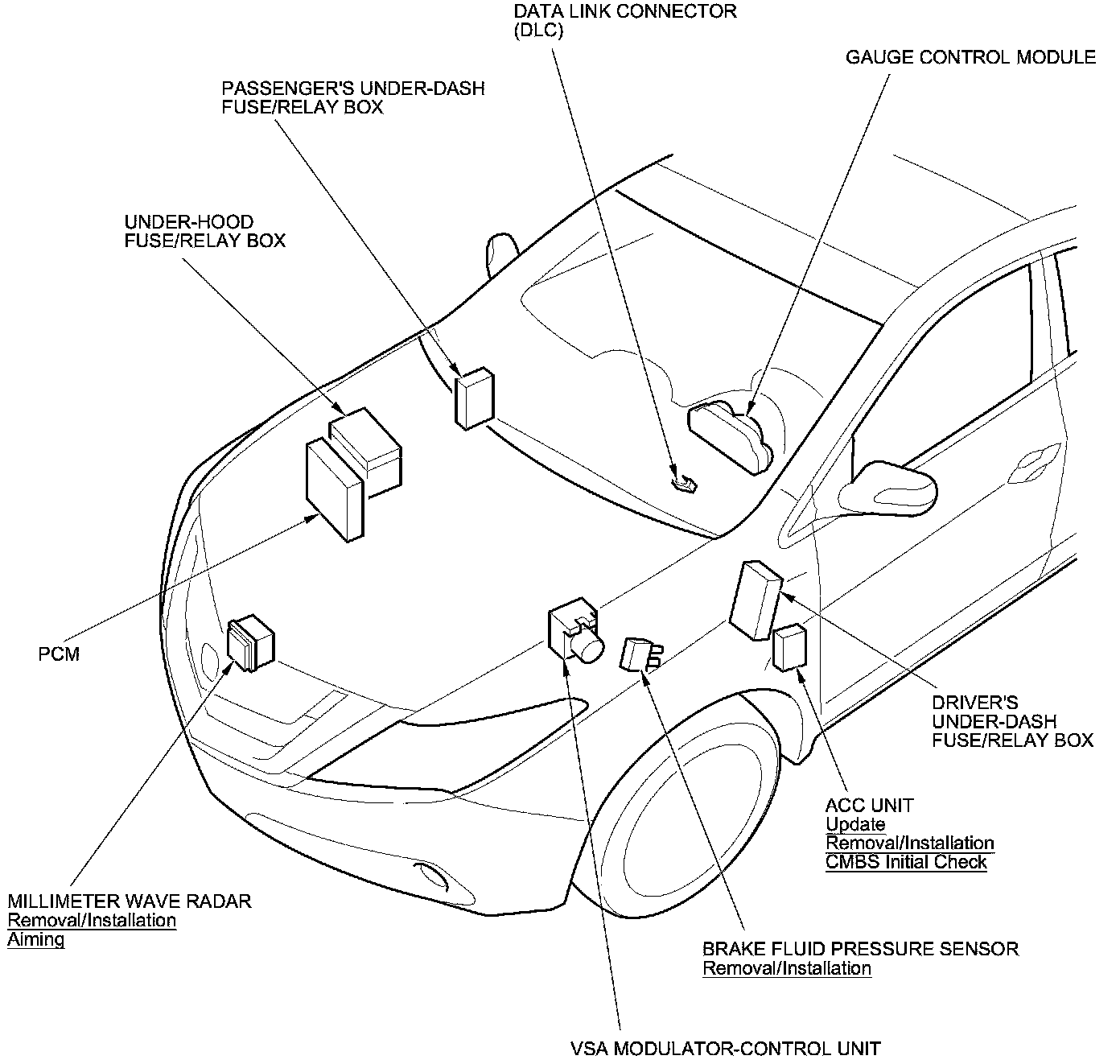 DATA LINK CONNECTOR
(DLC)

GAUGE CONTROL MODULE

PASSENGER'S UNDER-DASH
FUSE/RELAY BOX

UNDER-HOOD
FUSE/RELAY BOX

PCM

DRIVER'S
UNDER-DASH
FUSE/RELAY BOX

ACC UNIT
Update
Removal/Installation
CMBS Initial Check

MILLIMETER WAVE RADAR
Removal/Installation
Aiming

BRAKE FLUID PRESSURE SENSOR
Removal/Installation

VSA MODULATOR-CONTROL UNIT