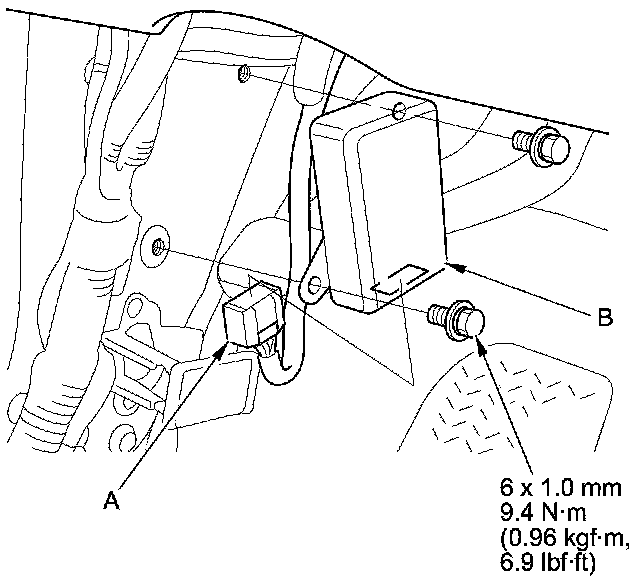 B

A

6 x 1.0 mm
9.4 N·m
(0.96 kgf·m,
6.9 lbf·ft)