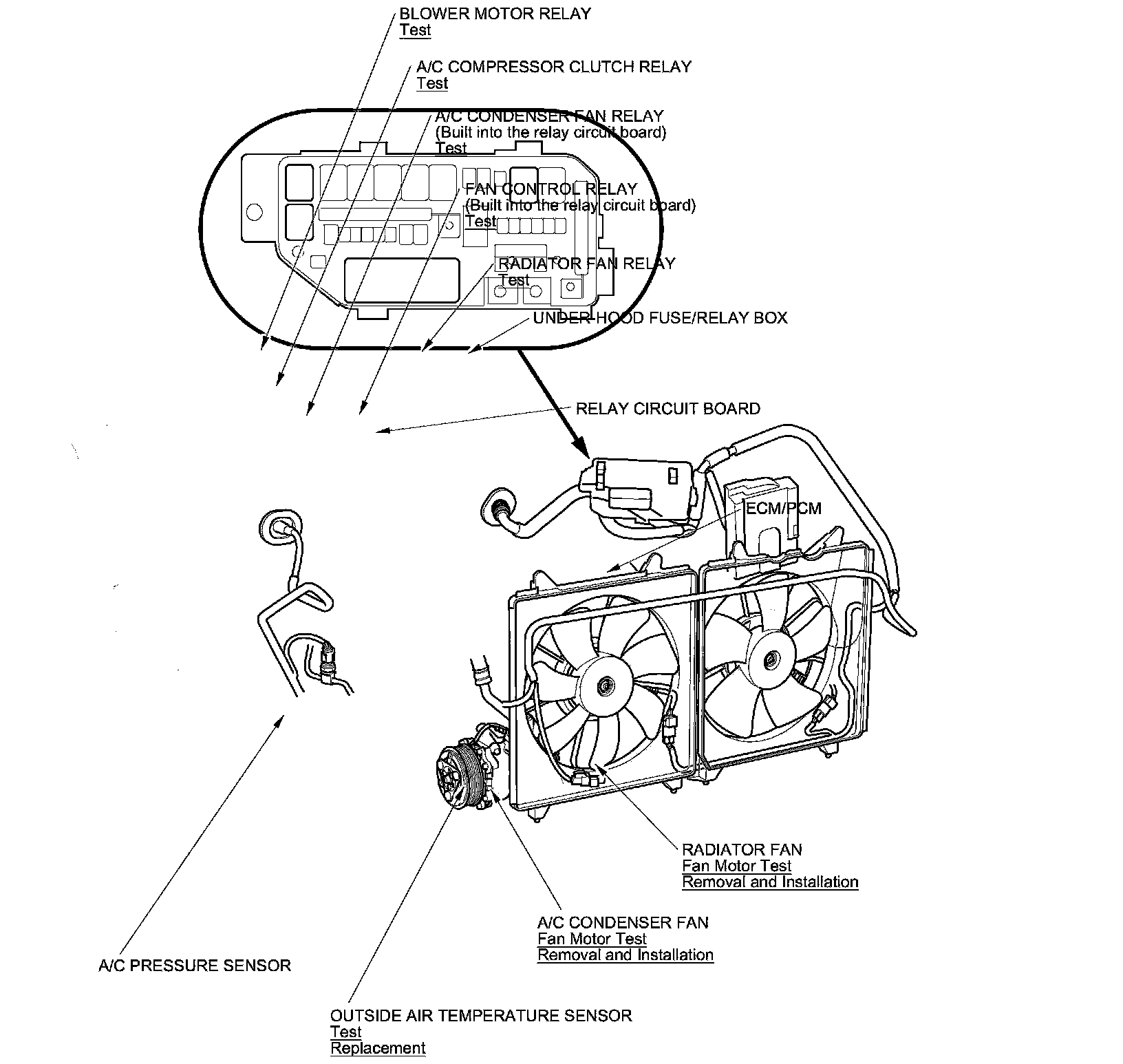 BLOWER MOTOR RELAY
Test

A/C COMPRESSOR CLUTCH RELAY
Test

A/C CONDENSER FAN RELAY
(Built into the relay circuit board)
Test

FAN CONTROL RELAY
(Built into the relay circuit board)
Test

RADIATOR FAN RELAY
Test

UNDER-HOOD FUSE/RELAY BOX

RELAY CIRCUIT BOARD

ECM/PCM

RADIATOR FAN
Fan Motor Test
Removal and Installation

A/C CONDENSER FAN
Fan Motor Test
Removal and Installation

A/C PRESSURE SENSOR

OUTSIDE AIR TEMPERATURE SENSOR
Test
Replacement