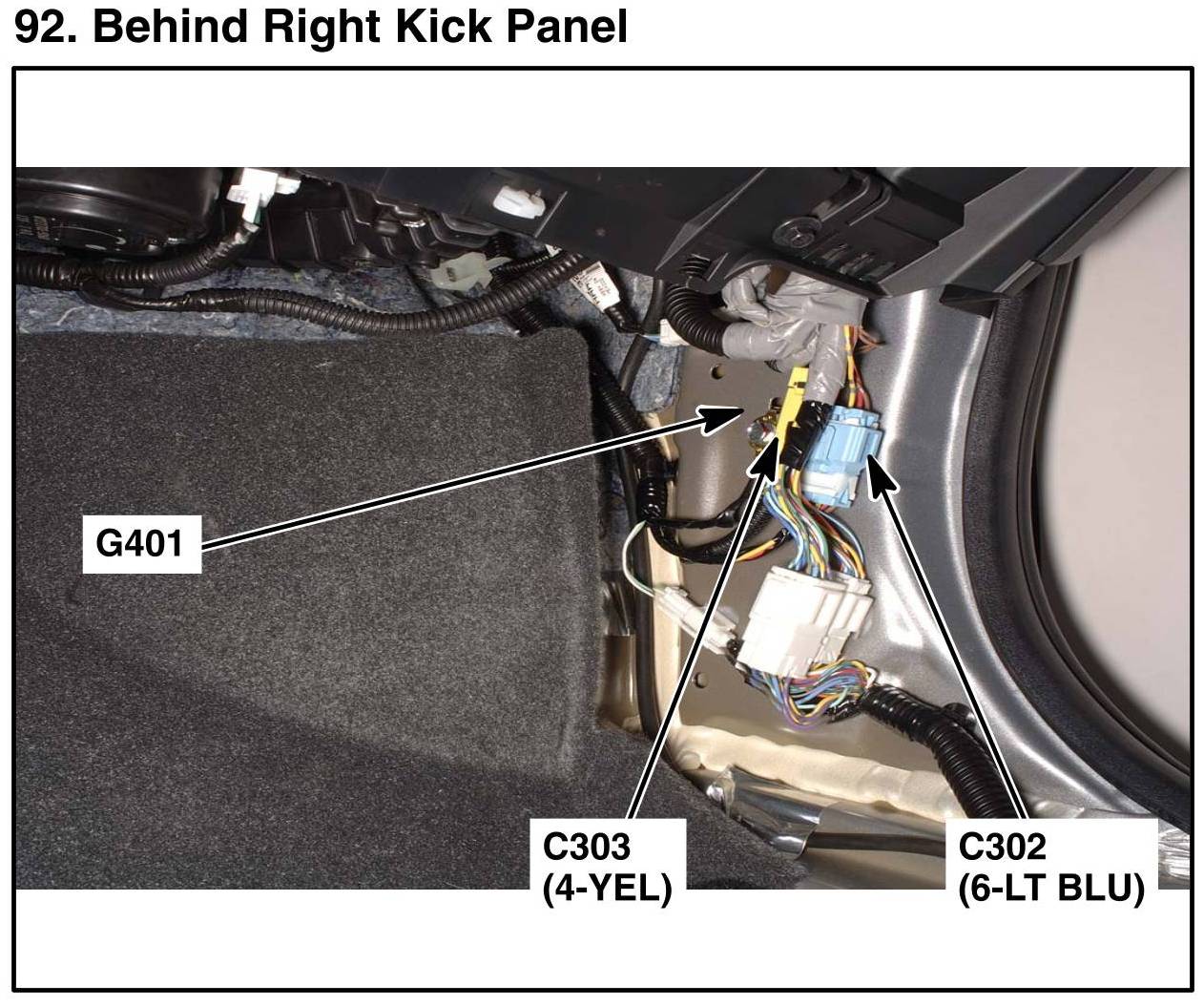 92. Behind Right Kick Panel

G401

C303
(4-YEL)

C302
(6-LT BLU)