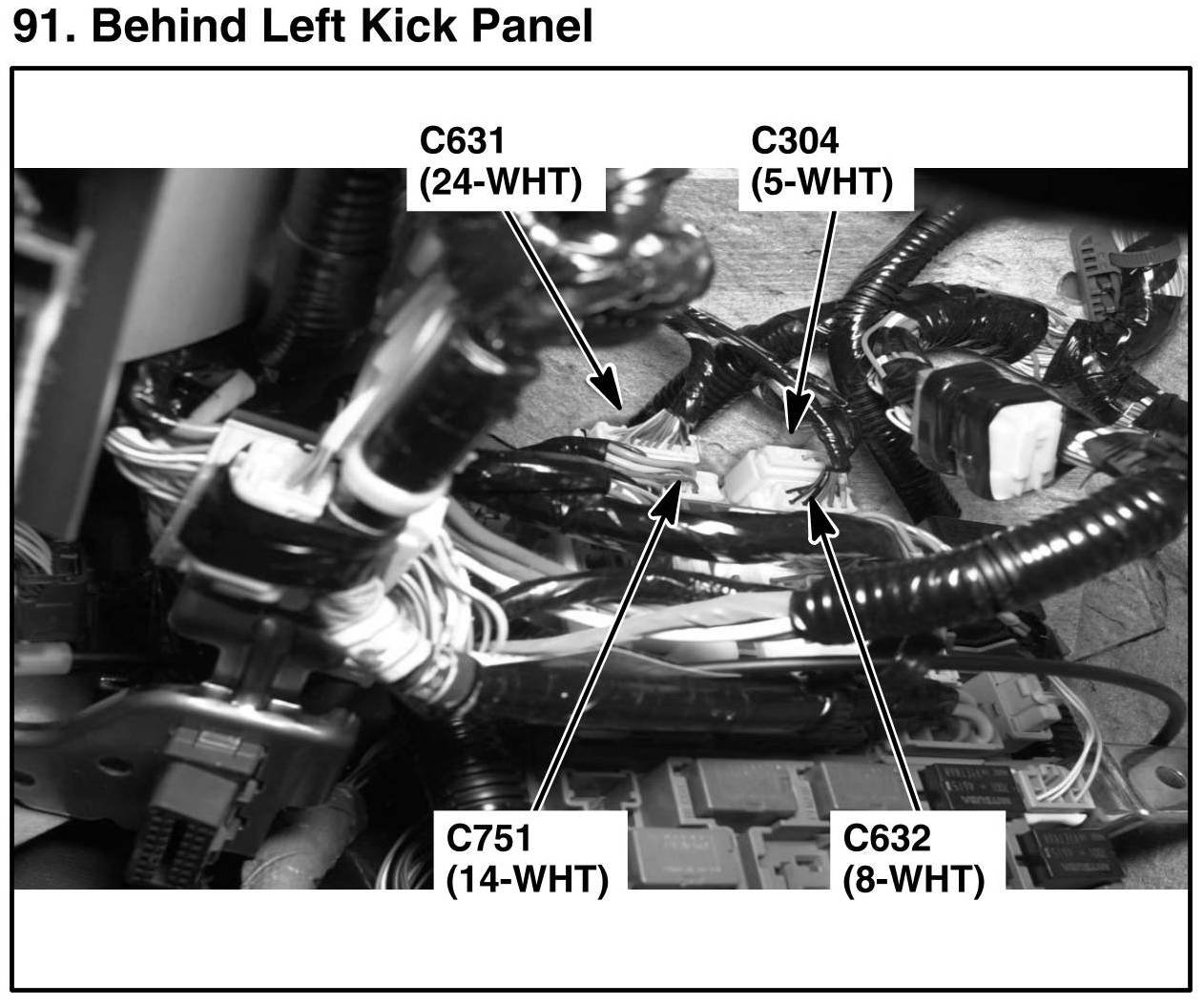 91. Behind Left Kick Panel

C631
(24-WHT)

C304
(5-WHT)

C751
(14-WHT)

C632
(8-WHT)