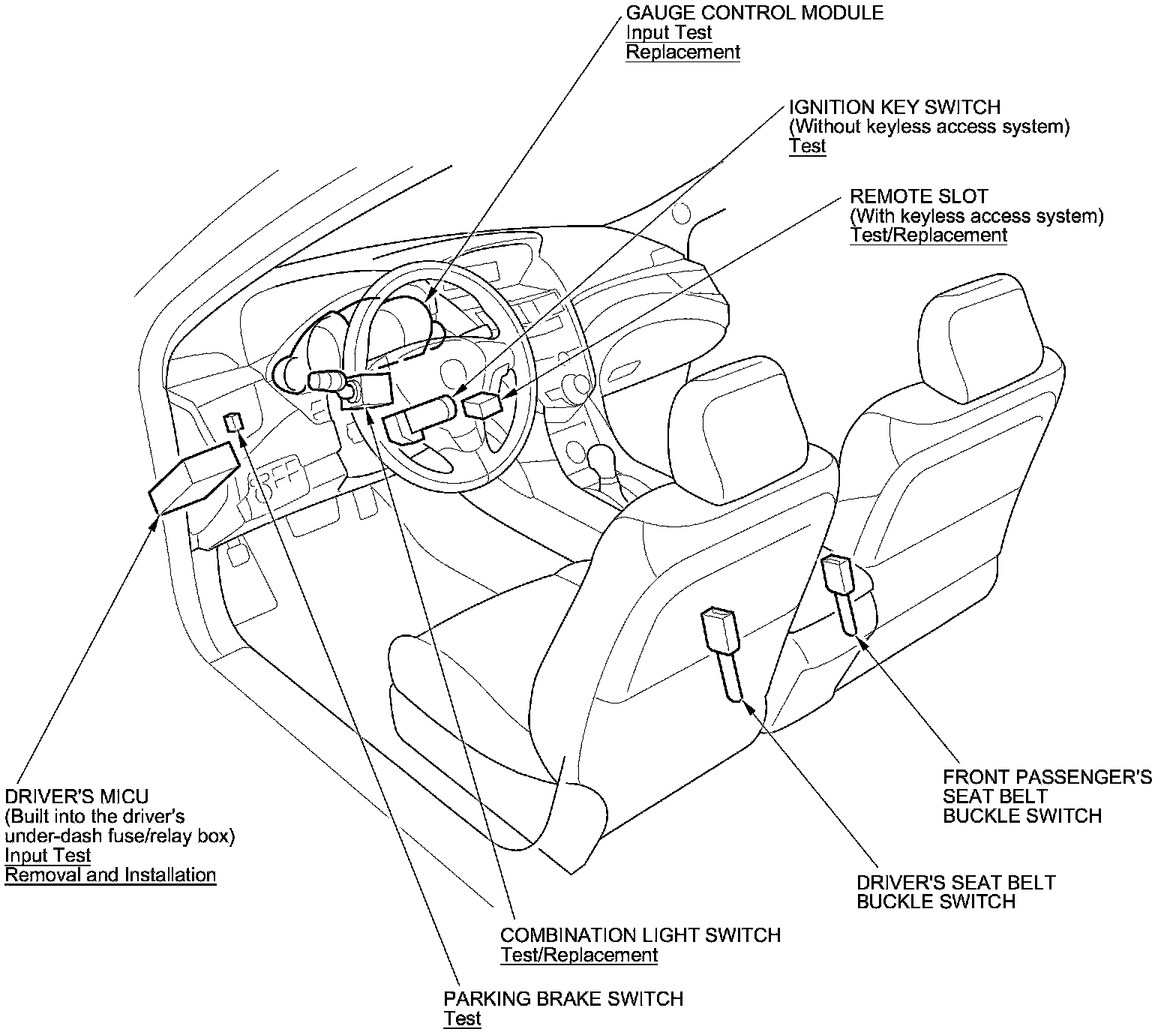 GAUGE CONTROL MODULE
Input Test
Replacement

IGNITION KEY SWITCH
(Without keyless access system)
Test

REMOTE SLOT
(With keyless access system)
Test/Replacement

DRIVER'S MICU
(Built into the driver's under-dash fuse/relay box)
Input Test
Removal and Installation

FRONT PASSENGER'S
SEAT BELT
BUCKLE SWITCH

DRIVER'S SEAT BELT
BUCKLE SWITCH

COMBINATION LIGHT SWITCH
Test/Replacement

PARKING BRAKE SWITCH
Test