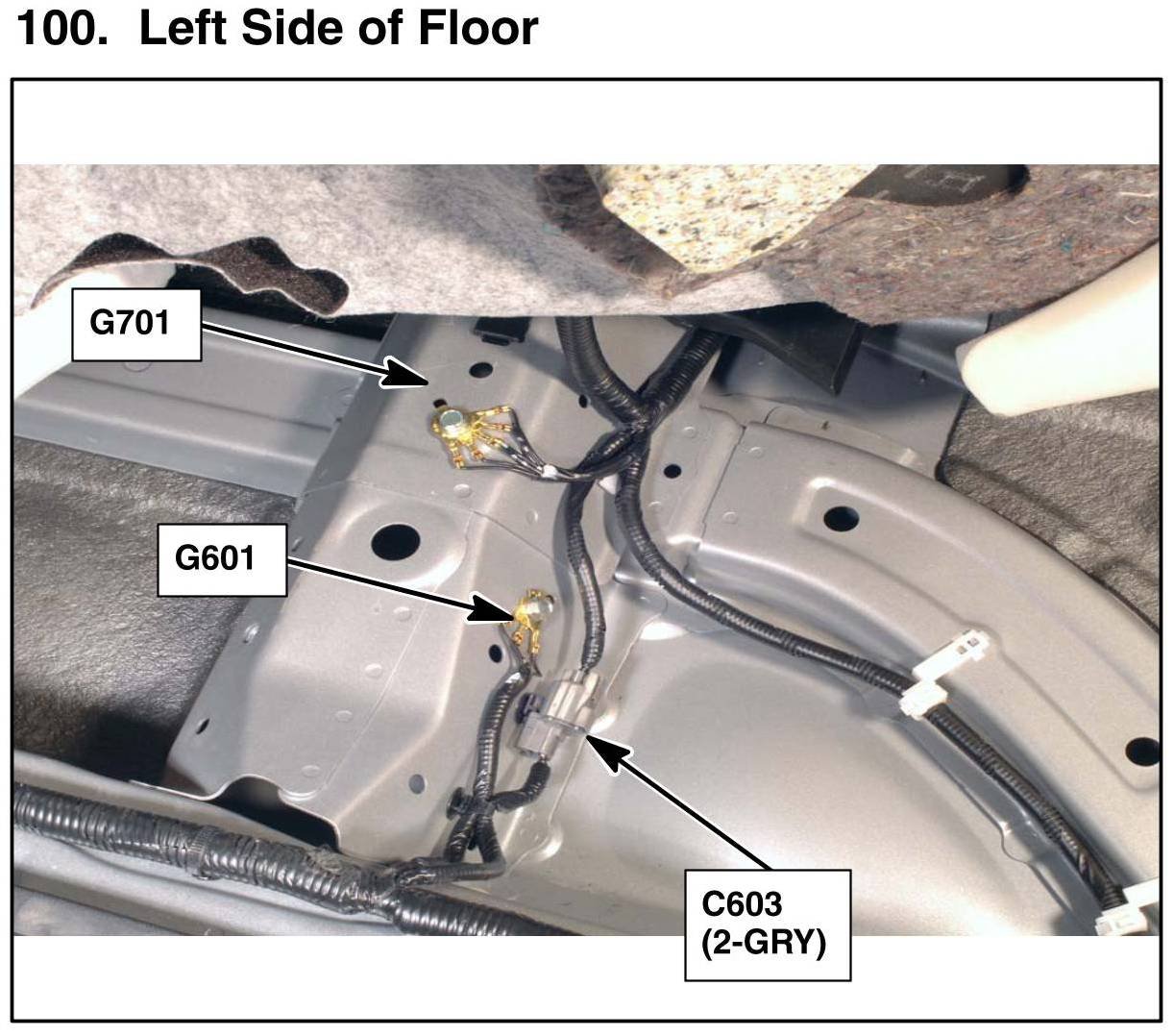 100. Left Side of Floor

G701

G601

C603
(2-GRY)