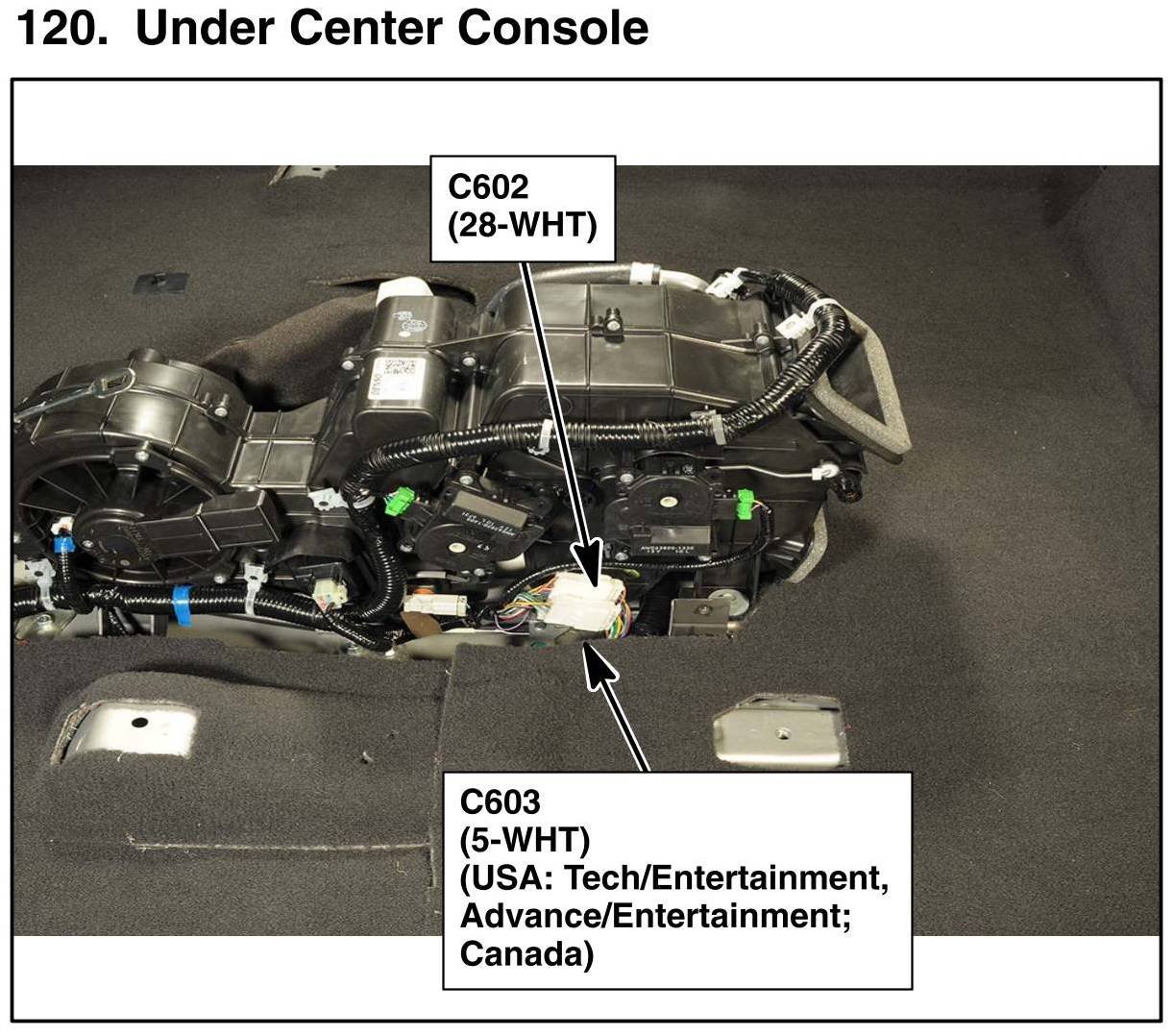 120. Under Center Console

C602
(28-WHT)

C603
(5-WHT)
(USA: Tech/Entertainment, Advance/Entertainment; Canada)