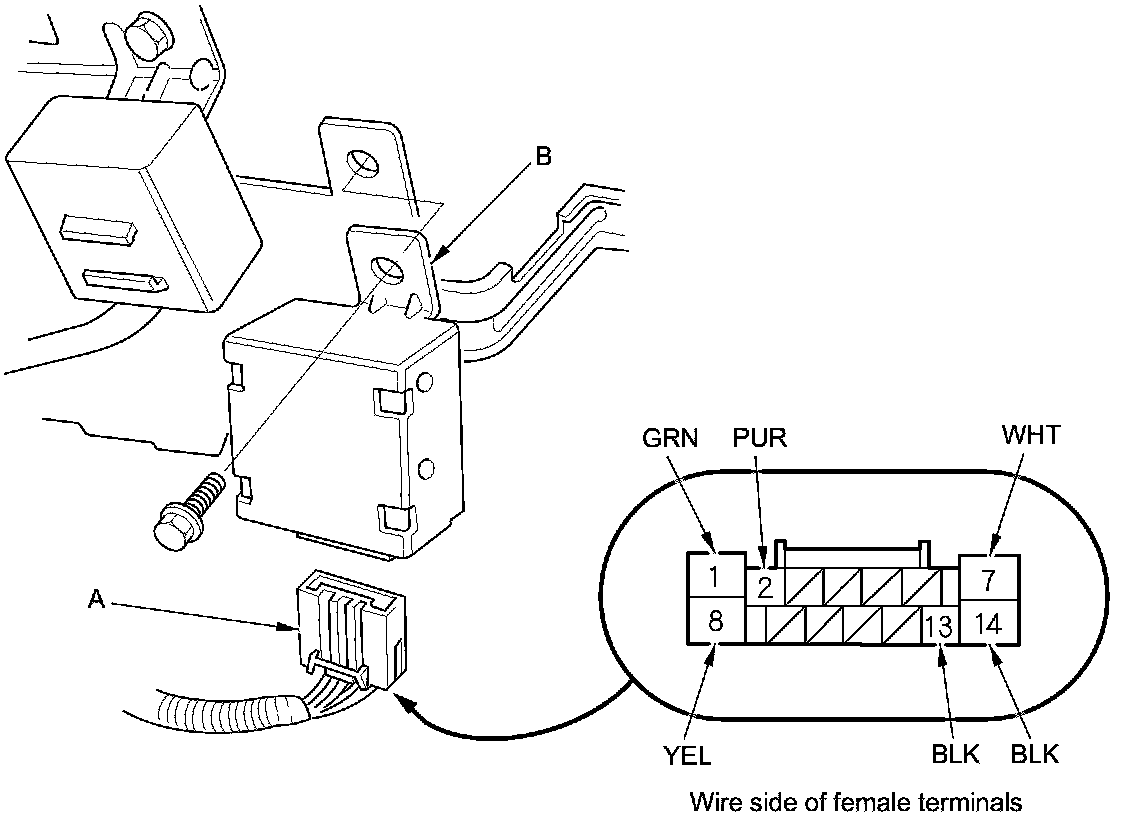 B

A

GRN PUR WHT

1 2 7

8 13 14

YEL BLK BLK

Wire side of female terminals