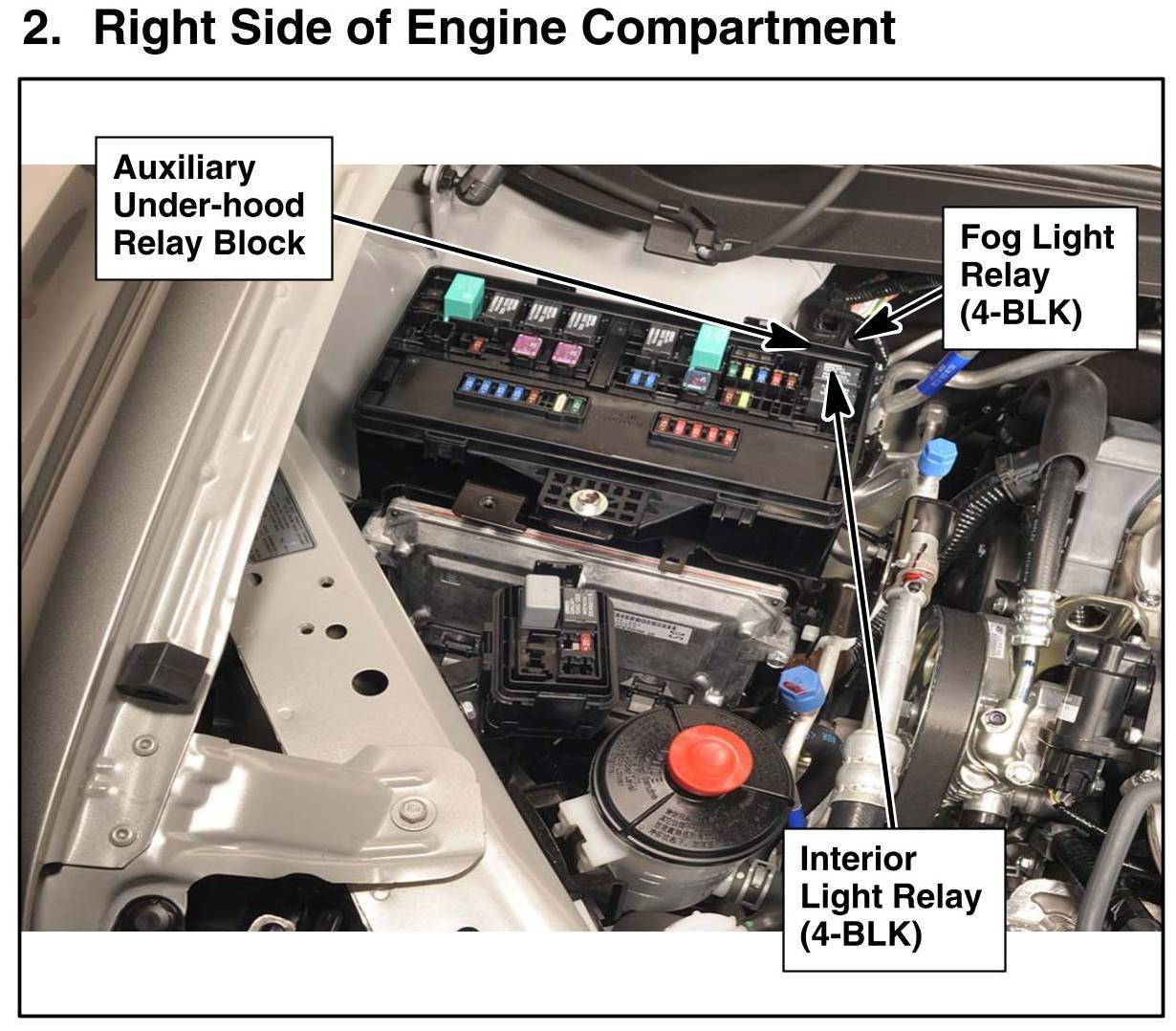 2. Right Side of Engine Compartment

Auxiliary Under-hood Relay Block

Fog Light Relay (4-BLK)

Interior Light Relay (4-BLK)