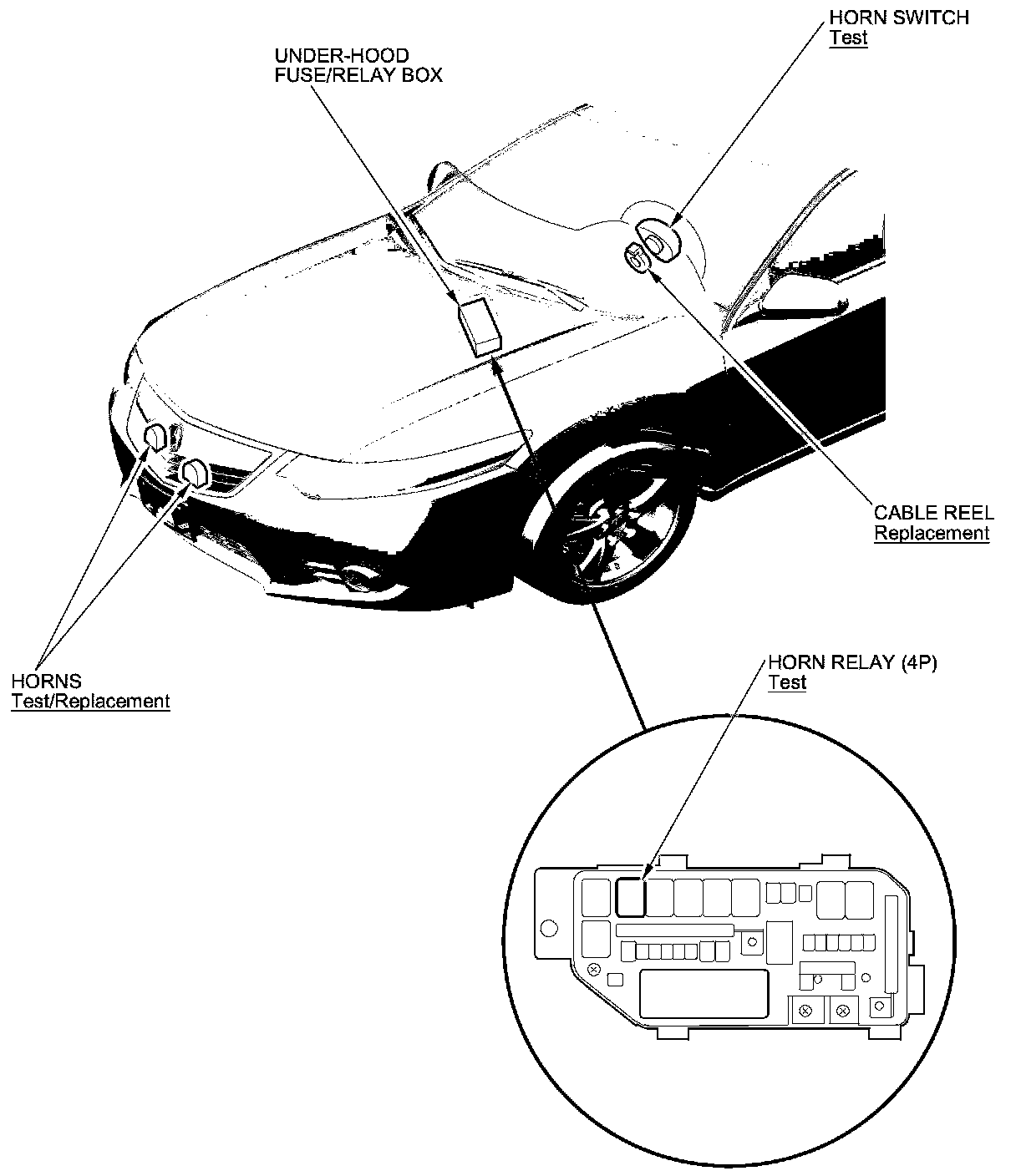 UNDER-HOOD
FUSE/RELAY BOX

HORN SWITCH
Test

CABLE REEL
Replacement

HORNS
Test/Replacement

HORN RELAY (4P)
Test