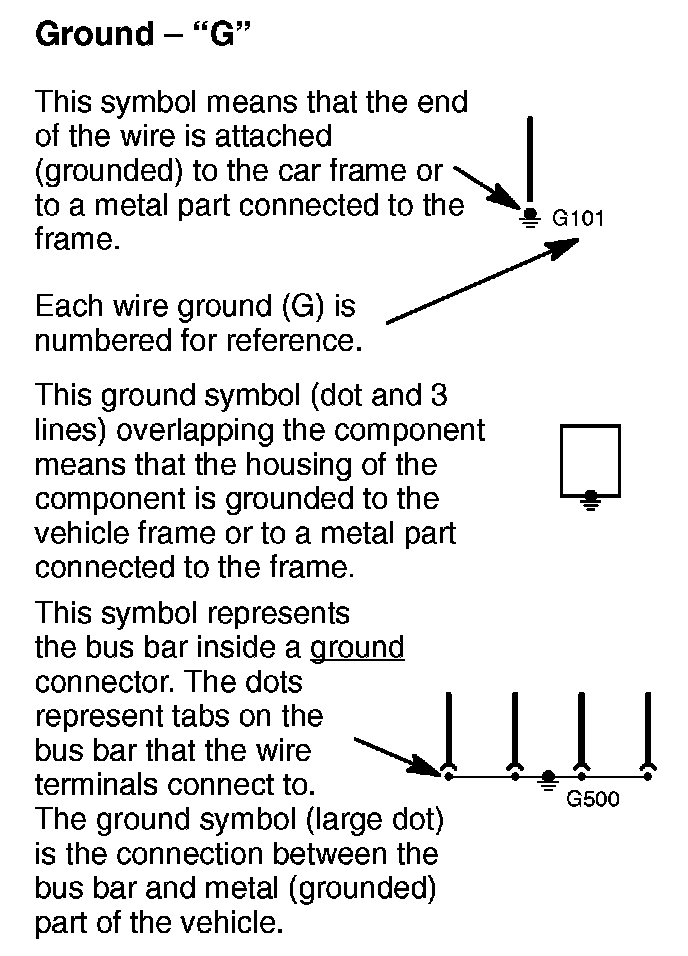 Ground – "G"

This symbol means that the end of the wire is attached (grounded) to the car frame or to a metal part connected to the frame.

G101

Each wire ground (G) is numbered for reference.

This ground symbol (dot and 3 lines) overlapping the component means that the housing of the component is grounded to the vehicle frame or to a metal part connected to the frame.

This symbol represents the bus bar inside a ground connector. The dots represent tabs on the bus bar that the wire terminals connect to. The ground symbol (large dot) is the connection between the bus bar and metal (grounded) part of the vehicle.

G500