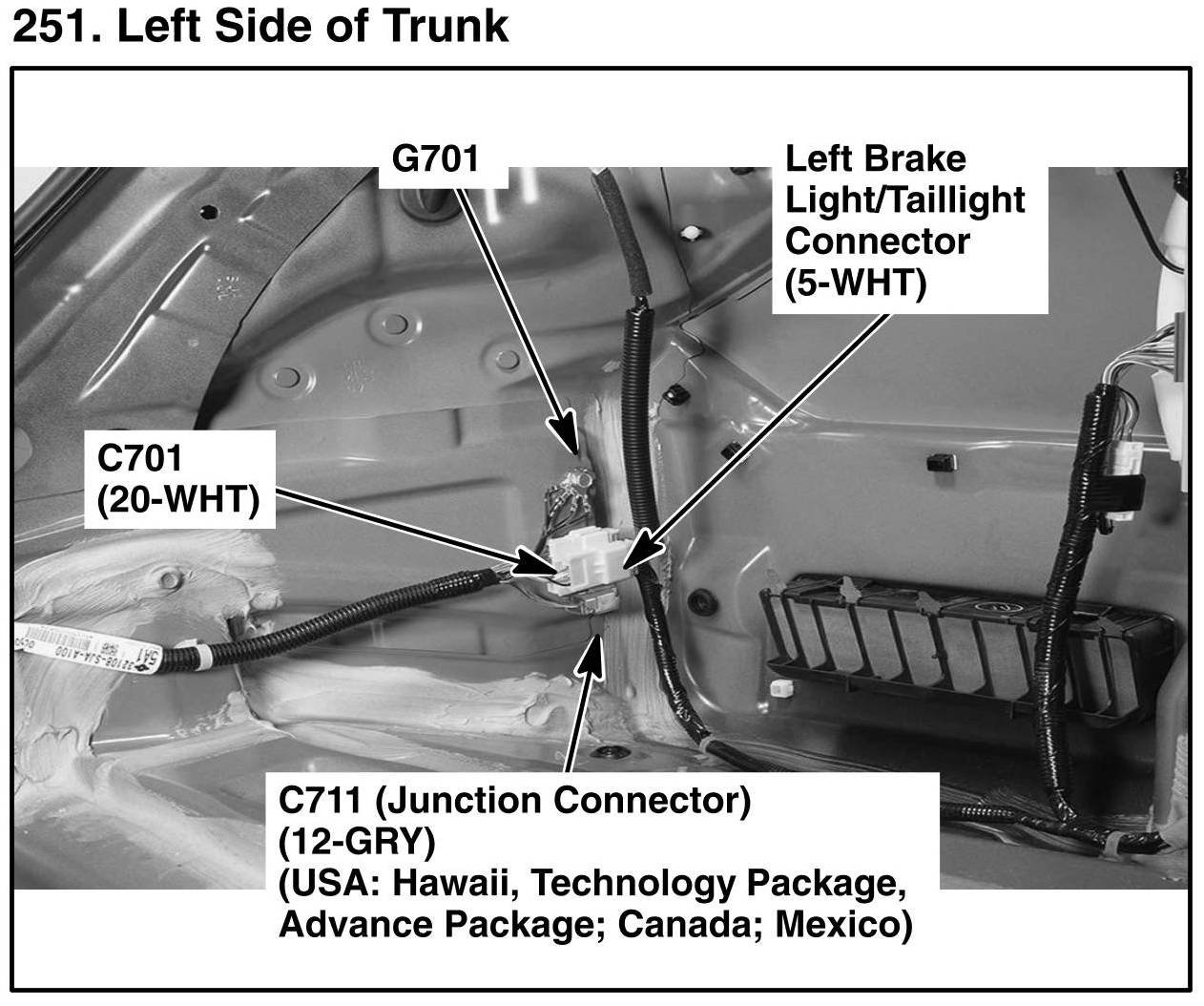 251. Left Side of Trunk

G701

Left Brake Light/Taillight Connector (5-WHT)

C701 (20-WHT)

C711 (Junction Connector) (12-GRY) (USA: Hawaii, Technology Package, Advance Package; Canada; Mexico)