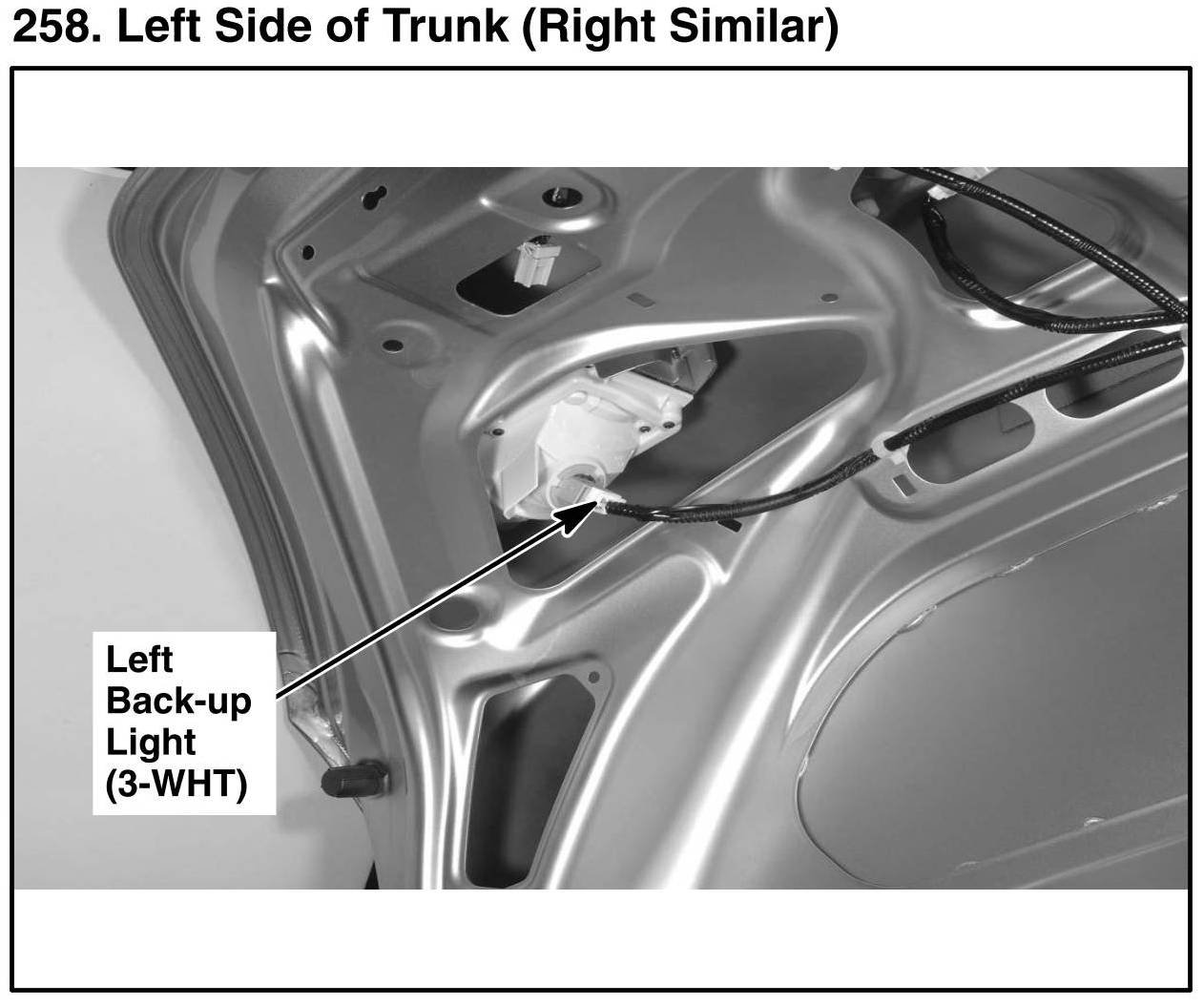 258. Left Side of Trunk (Right Similar)

Left Back-up Light (3-WHT)