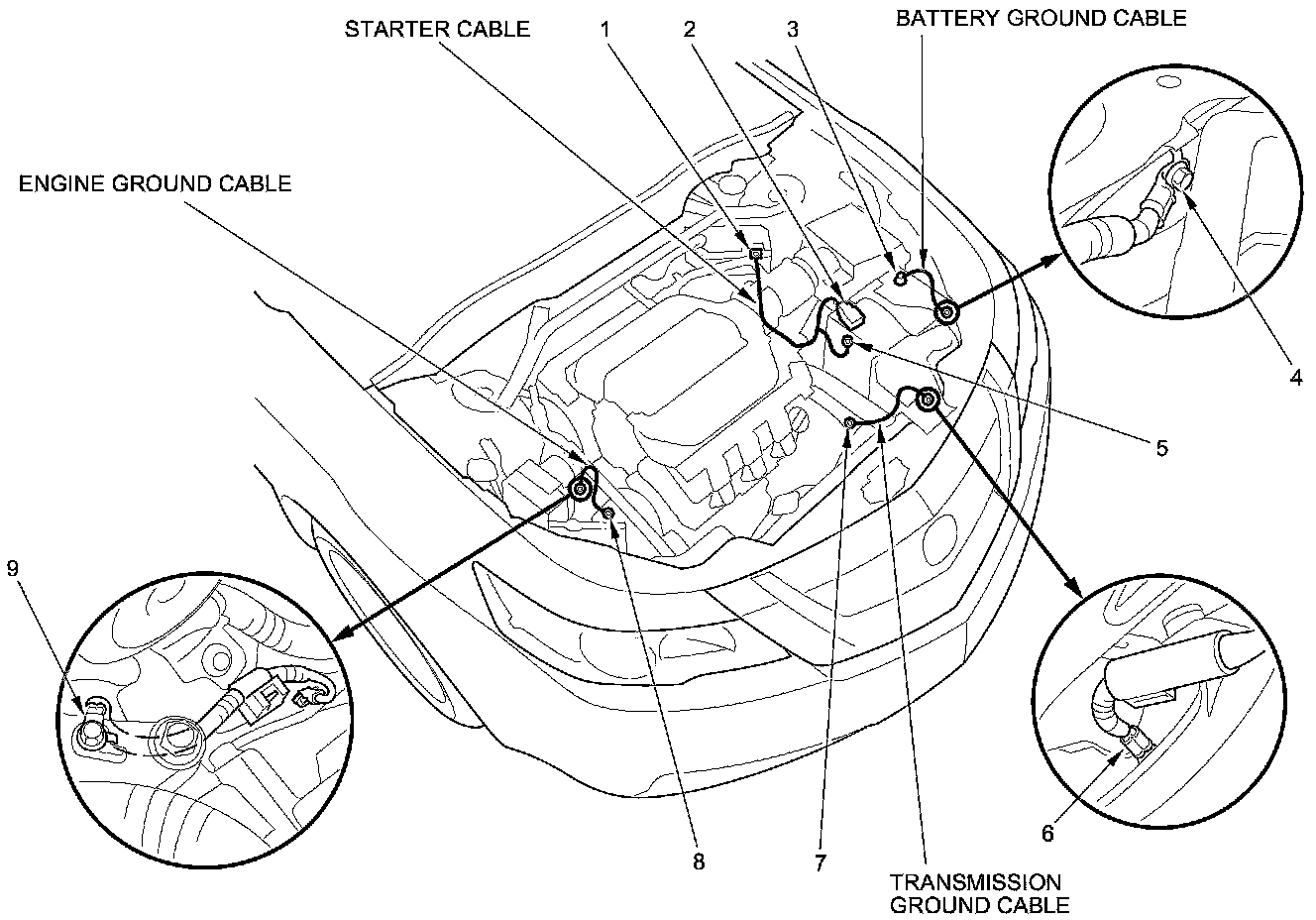 STARTER CABLE
1
2
3
BATTERY GROUND CABLE
ENGINE GROUND CABLE
4
5
9
6
8
7
TRANSMISSION GROUND CABLE