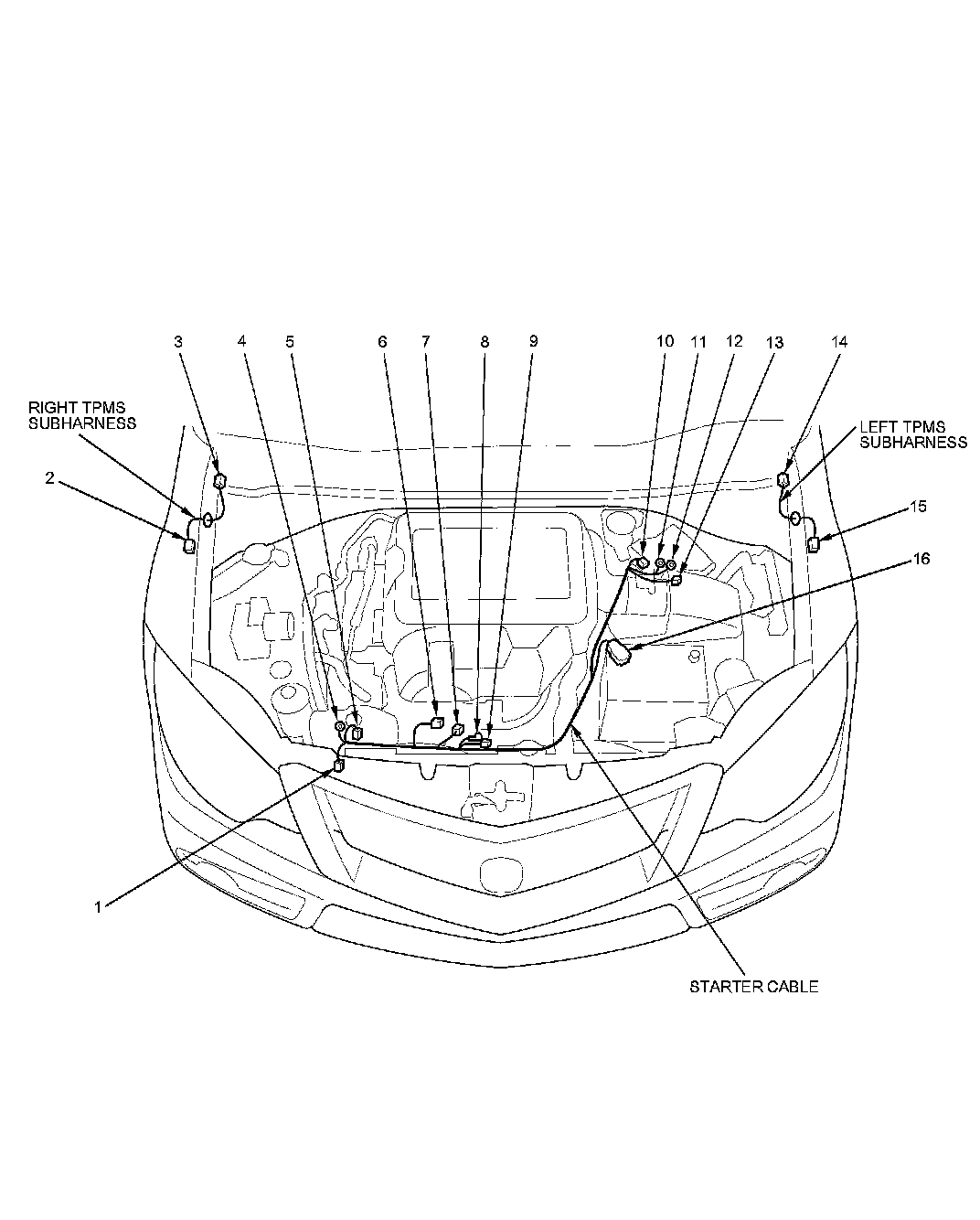 3
4
5
6
7
8
9
10
11
12
13
14

RIGHT TPMS SUBHARNESS

LEFT TPMS SUBHARNESS

2

15

16

1

STARTER CABLE