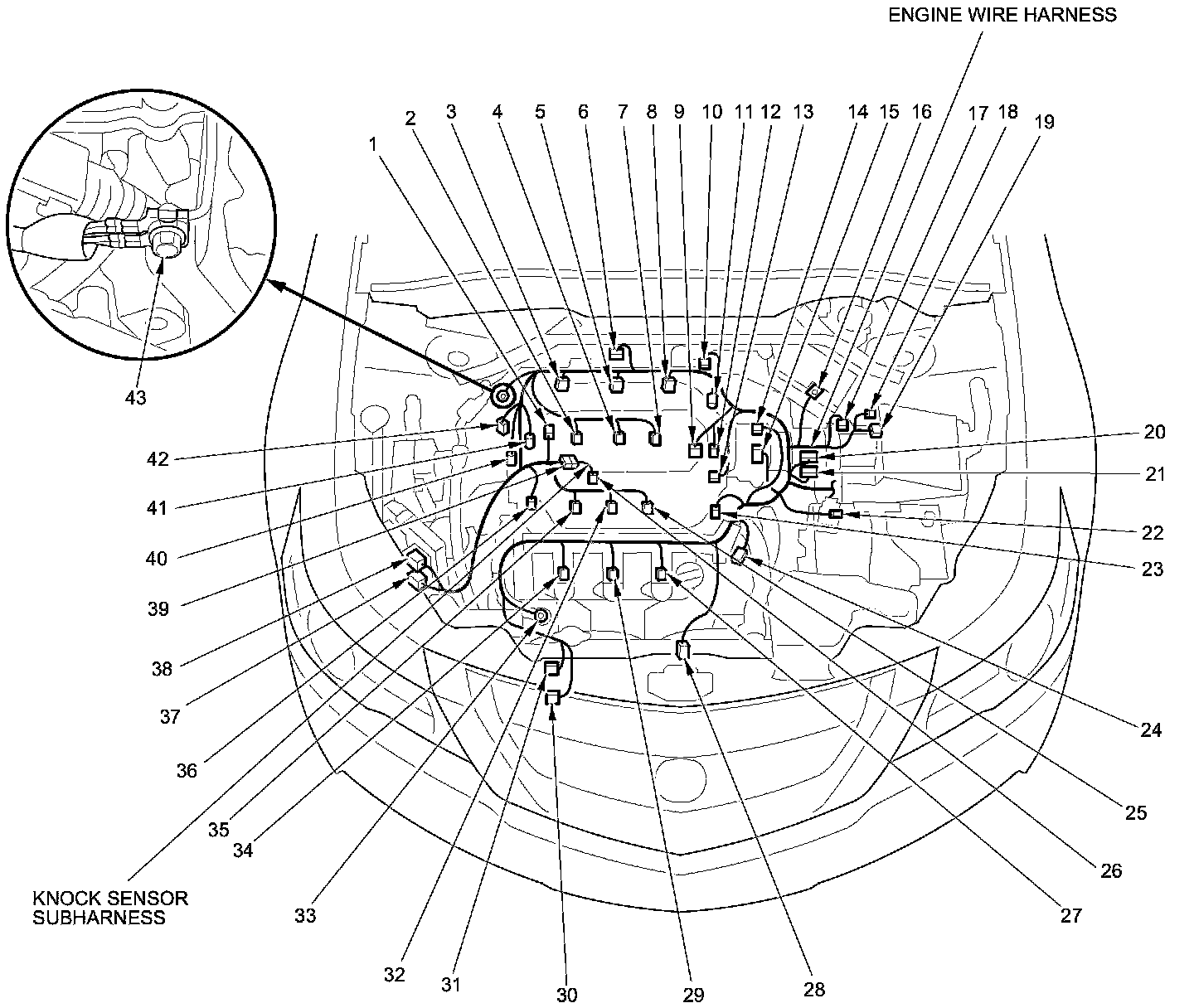 ENGINE WIRE HARNESS

1 2 3 4 5 6 7 8 9 10 11 12 13 14 15 16 17 18 19

20
21
22
23
24
25
26
27
28
29
30
31
32
33
34
35
36
37
38
39
40
41
42
43

KNOCK SENSOR SUBHARNESS