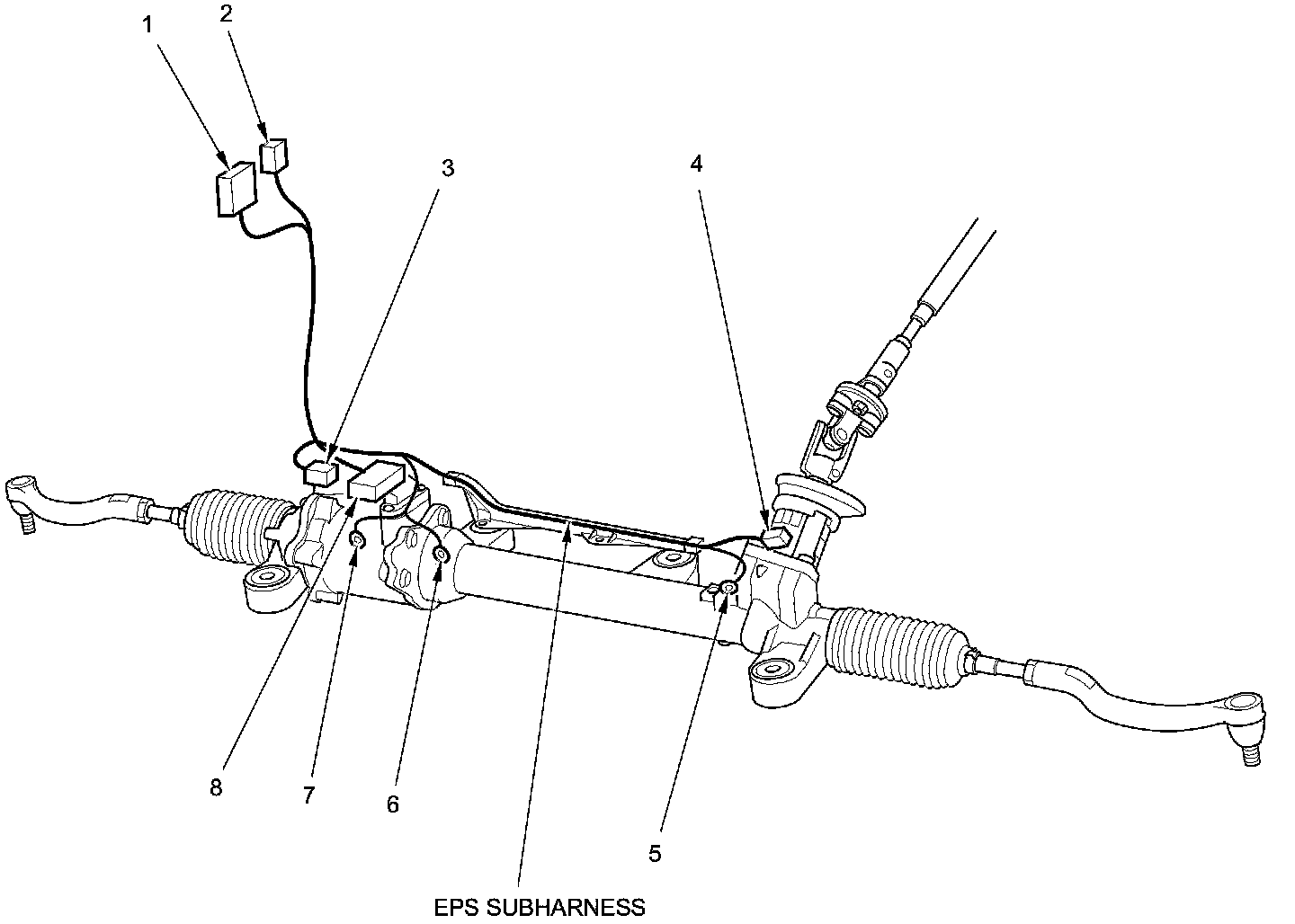 1
2
3
4
8
7
6
5
EPS SUBHARNESS