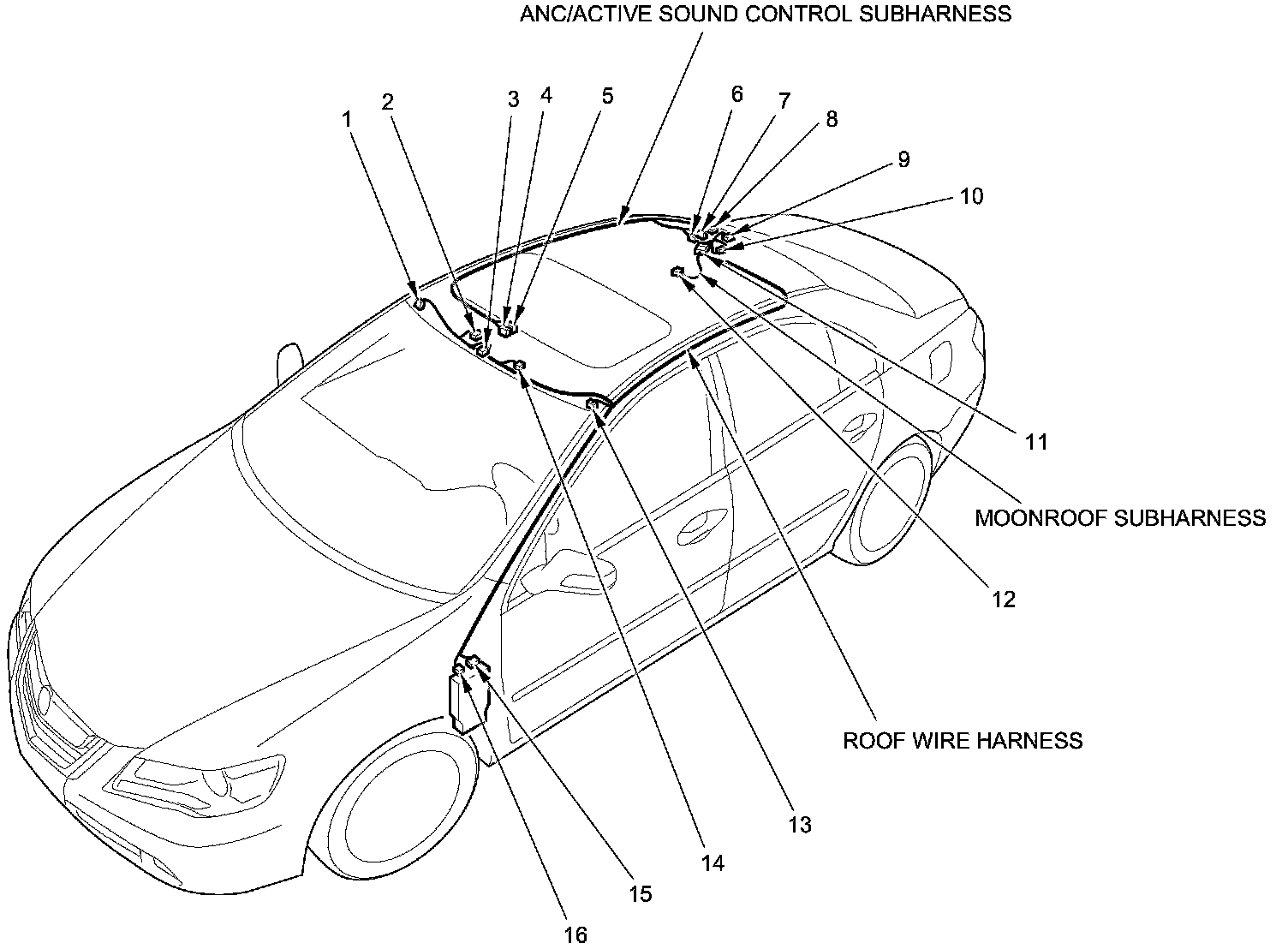 ANC/ACTIVE SOUND CONTROL SUBHARNESS

1
2
3
4
5
6
7
8
9
10
11
MOONROOF SUBHARNESS
12
ROOF WIRE HARNESS
13
14
15
16