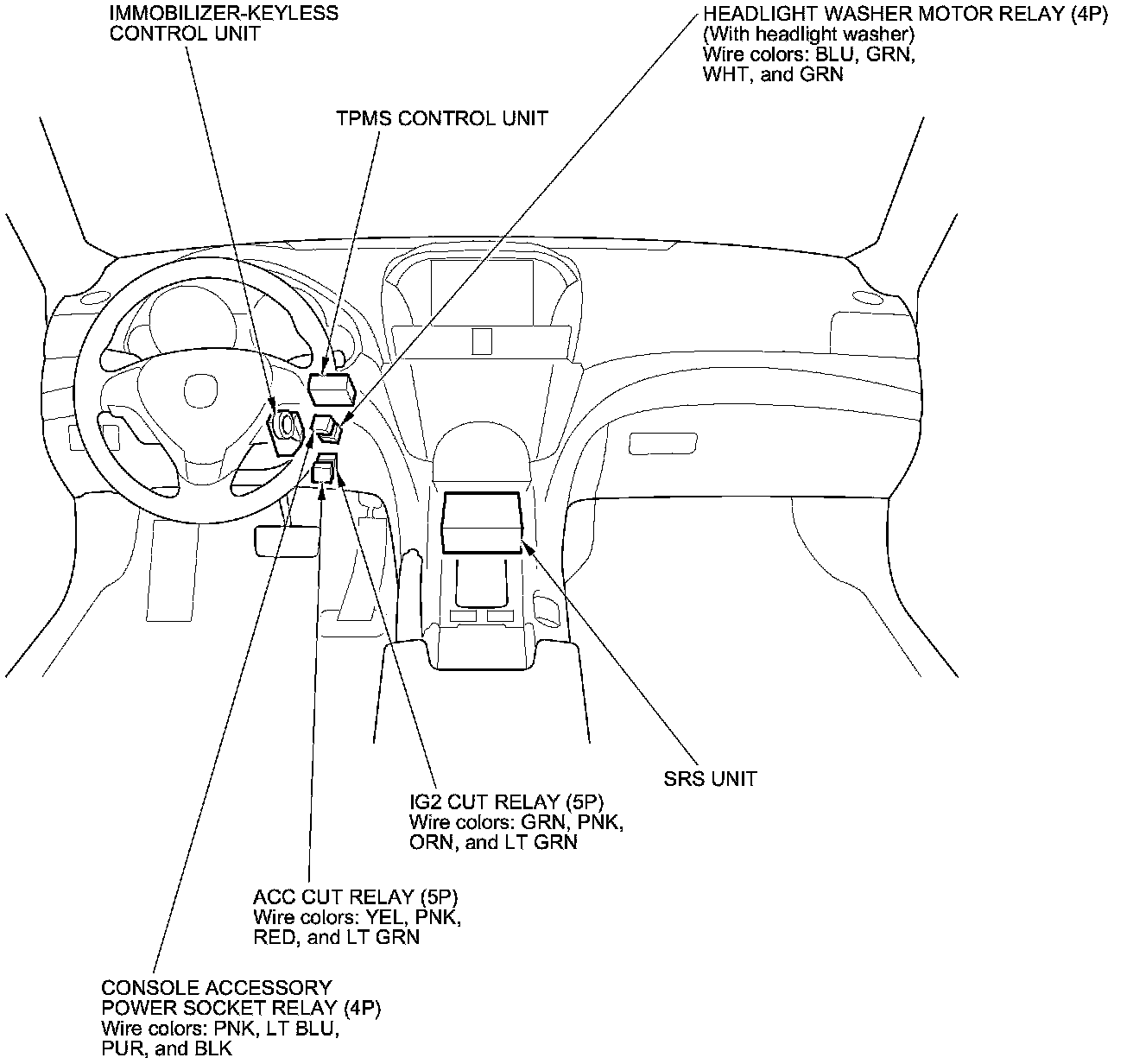 IMMOBILIZER-KEYLESS CONTROL UNIT

HEADLIGHT WASHER MOTOR RELAY (4P)
(With headlight washer)
Wire colors: BLU, GRN, WHT, and GRN

TPMS CONTROL UNIT

SRS UNIT

IG2 CUT RELAY (5P)
Wire colors: GRN, PNK, ORN, and LT GRN

ACC CUT RELAY (5P)
Wire colors: YEL, PNK, RED, and LT GRN

CONSOLE ACCESSORY POWER SOCKET RELAY (4P)
Wire colors: PNK, LT BLU, PUR, and BLK