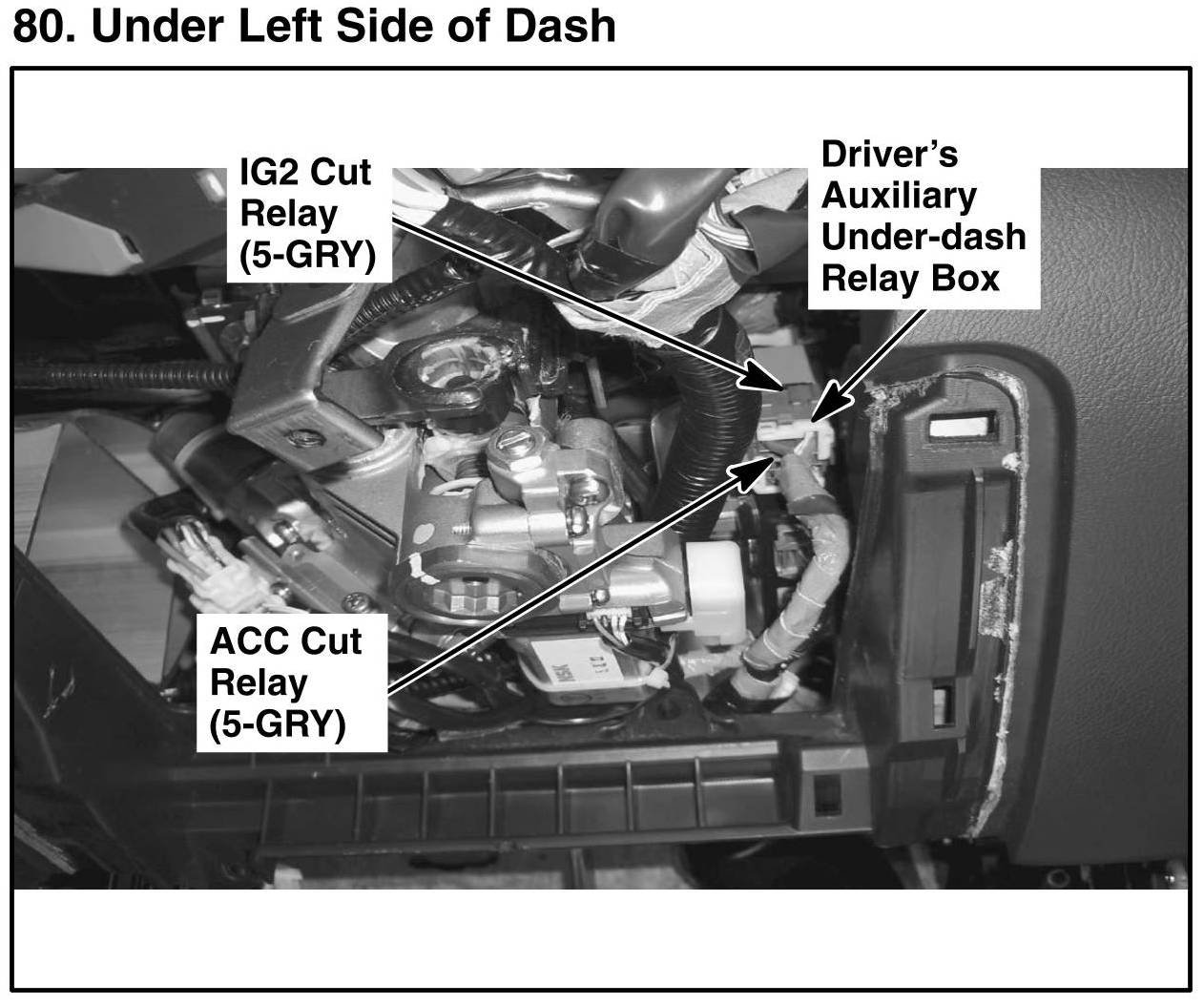 80. Under Left Side of Dash

IG2 Cut Relay (5-GRY)

Driver's Auxiliary Under-dash Relay Box

ACC Cut Relay (5-GRY)

NSK