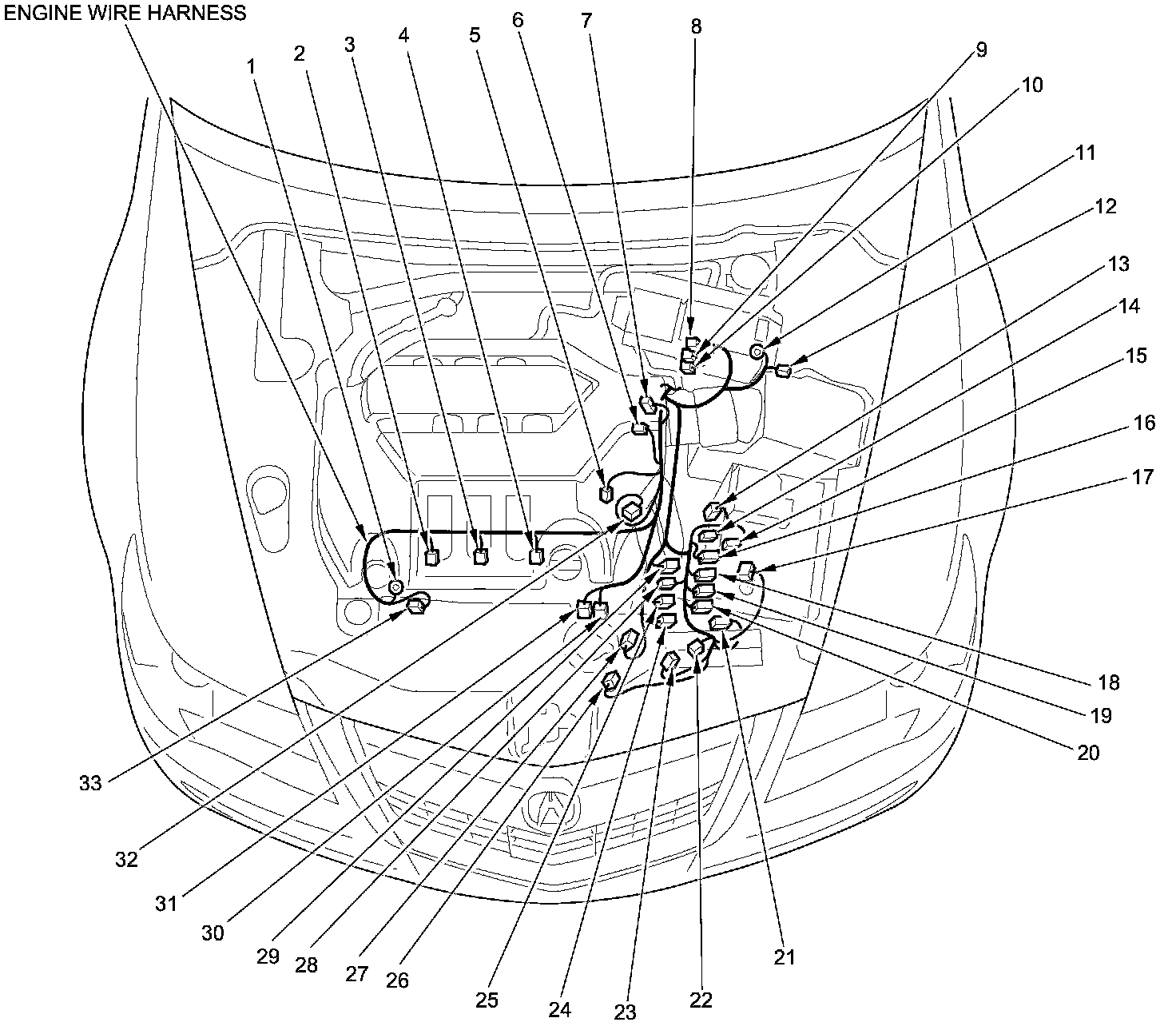 ENGINE WIRE HARNESS

1
2
3
4
5
6
7
8
9
10
11
12
13
14
15
16
17
18
19
20
21
22
23
24
25
26
27
28
29
30
31
32
33