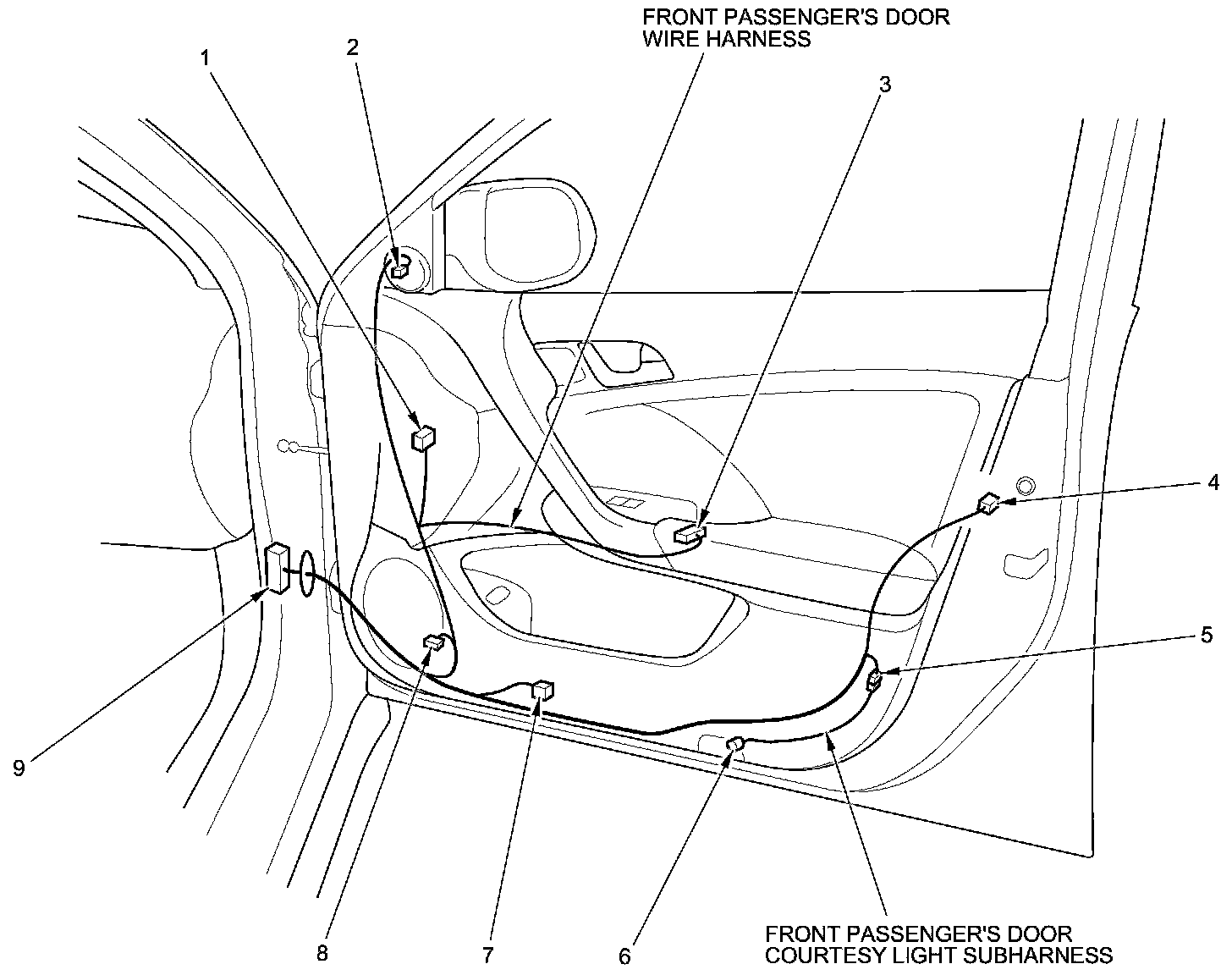 FRONT PASSENGER'S DOOR
WIRE HARNESS

1

2

3

4

5

9

8

7

6

FRONT PASSENGER'S DOOR
COURTESY LIGHT SUBHARNESS