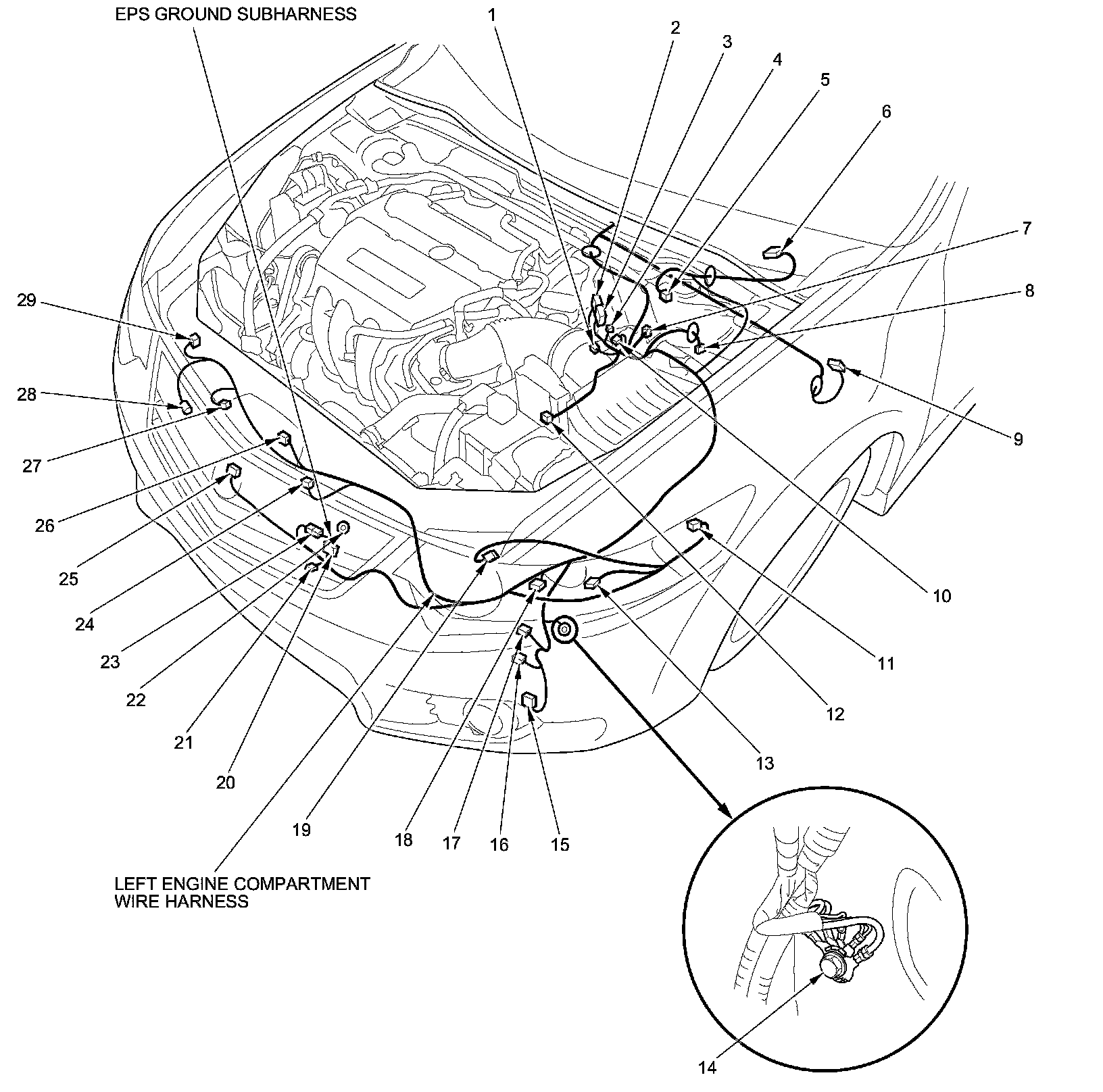 EPS GROUND SUBHARNESS

1
2
3
4
5
6
7
8
9
10
11
12
13
14
15
16
17
18
19
20
21
22
23
24
25
26
27
28
29

LEFT ENGINE COMPARTMENT WIRE HARNESS