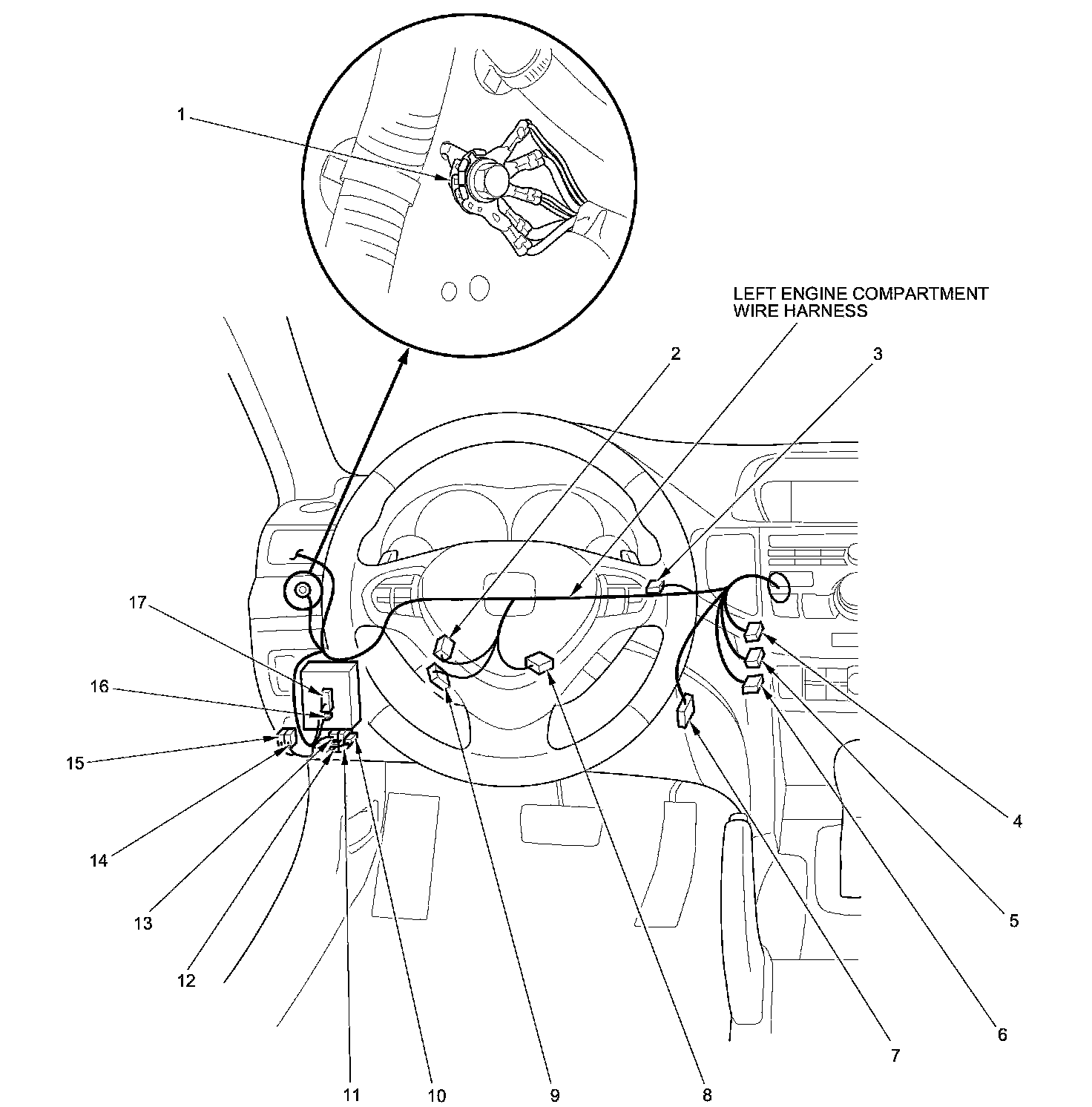 1

LEFT ENGINE COMPARTMENT WIRE HARNESS

2

3

17

16

15

14

13

12

11

10

9

8

7

6

5

4