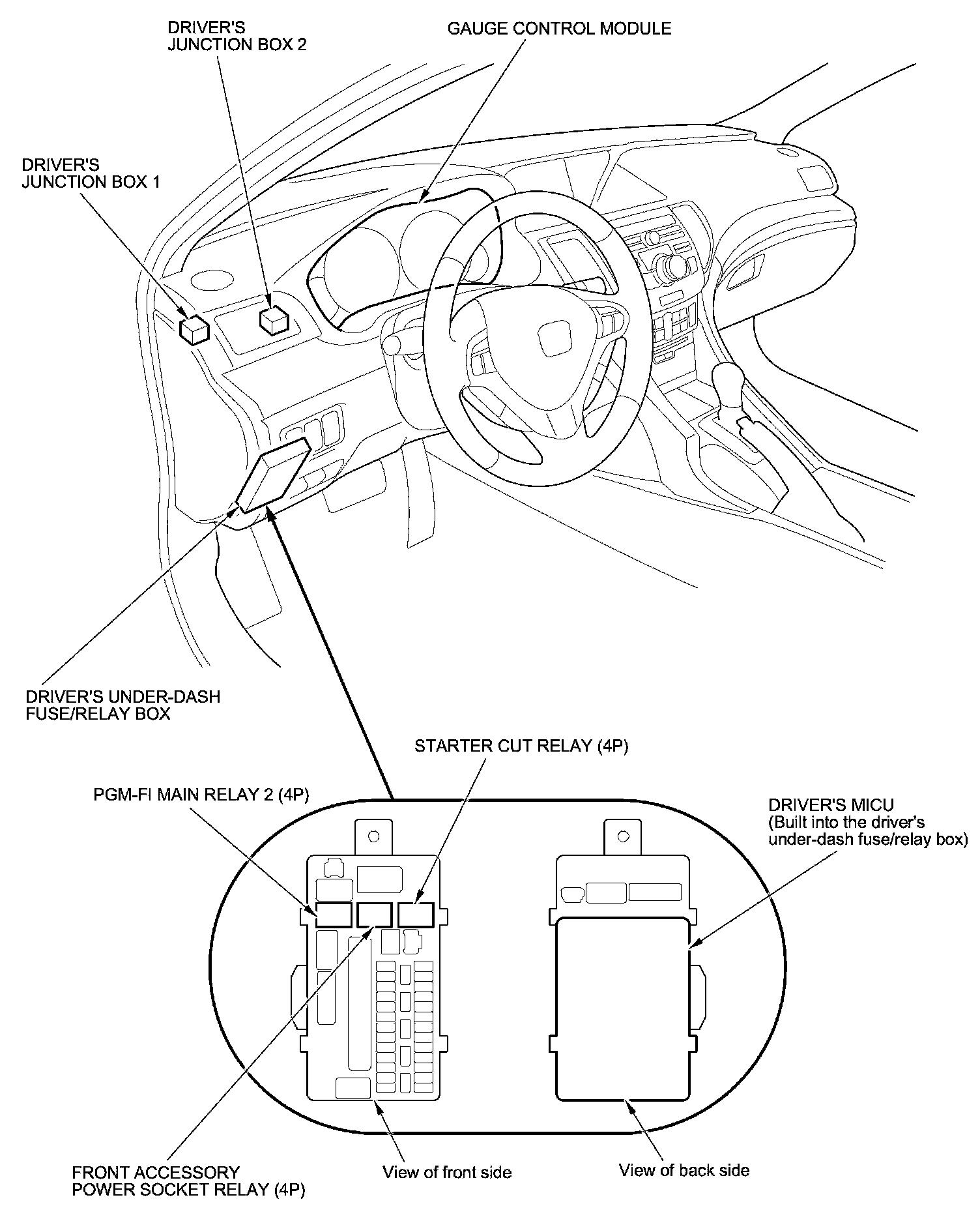 DRIVER'S
JUNCTION BOX 2

GAUGE CONTROL MODULE

DRIVER'S
JUNCTION BOX 1

DRIVER'S UNDER-DASH
FUSE/RELAY BOX

STARTER CUT RELAY (4P)

PGM-FI MAIN RELAY 2 (4P)

DRIVER'S MICU
(Built into the driver's under-dash fuse/relay box)

FRONT ACCESSORY
POWER SOCKET RELAY (4P)

View of front side

View of back side