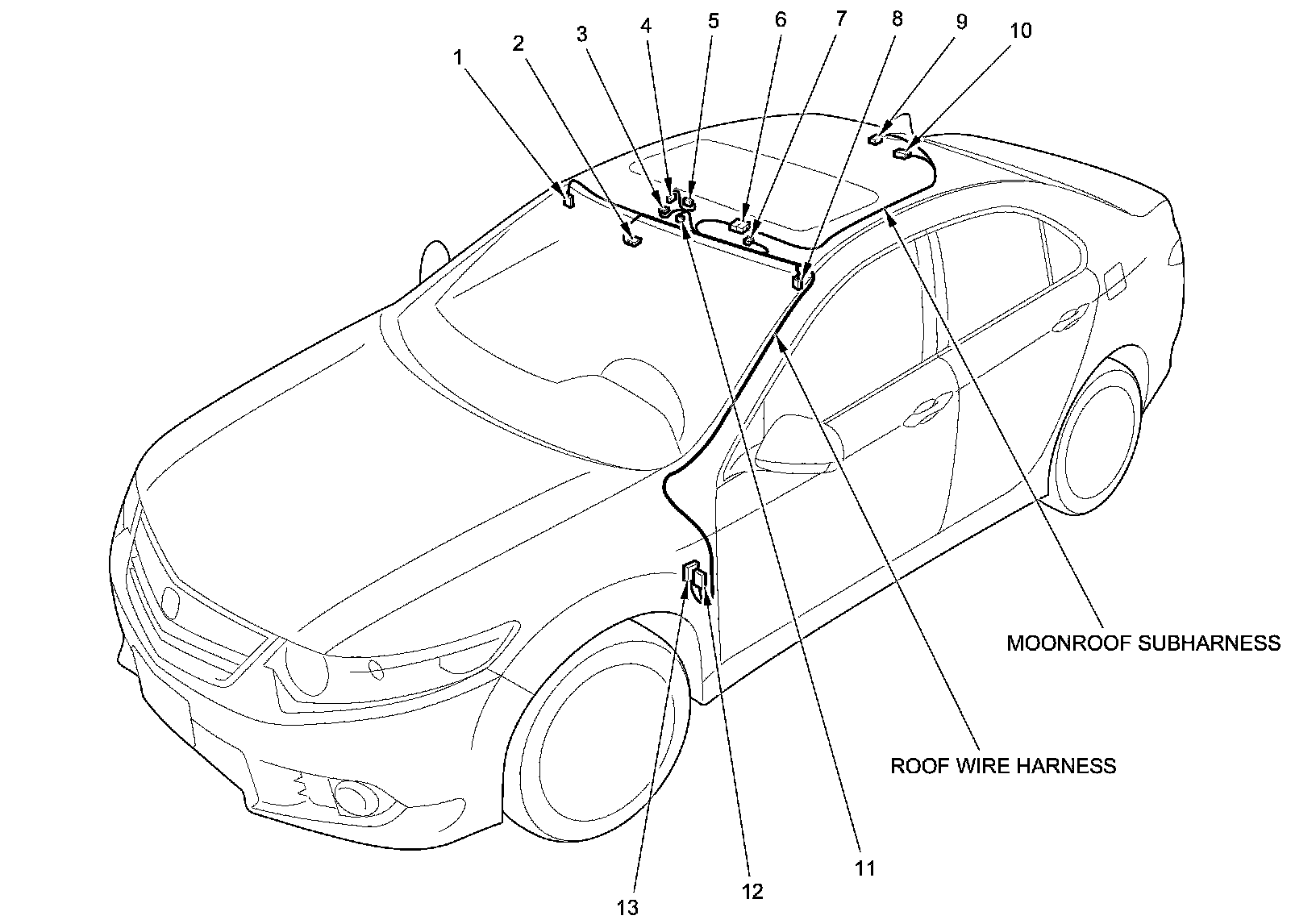 1
2
3
4
5
6
7
8
9
10

MOONROOF SUBHARNESS

ROOF WIRE HARNESS

11
12
13