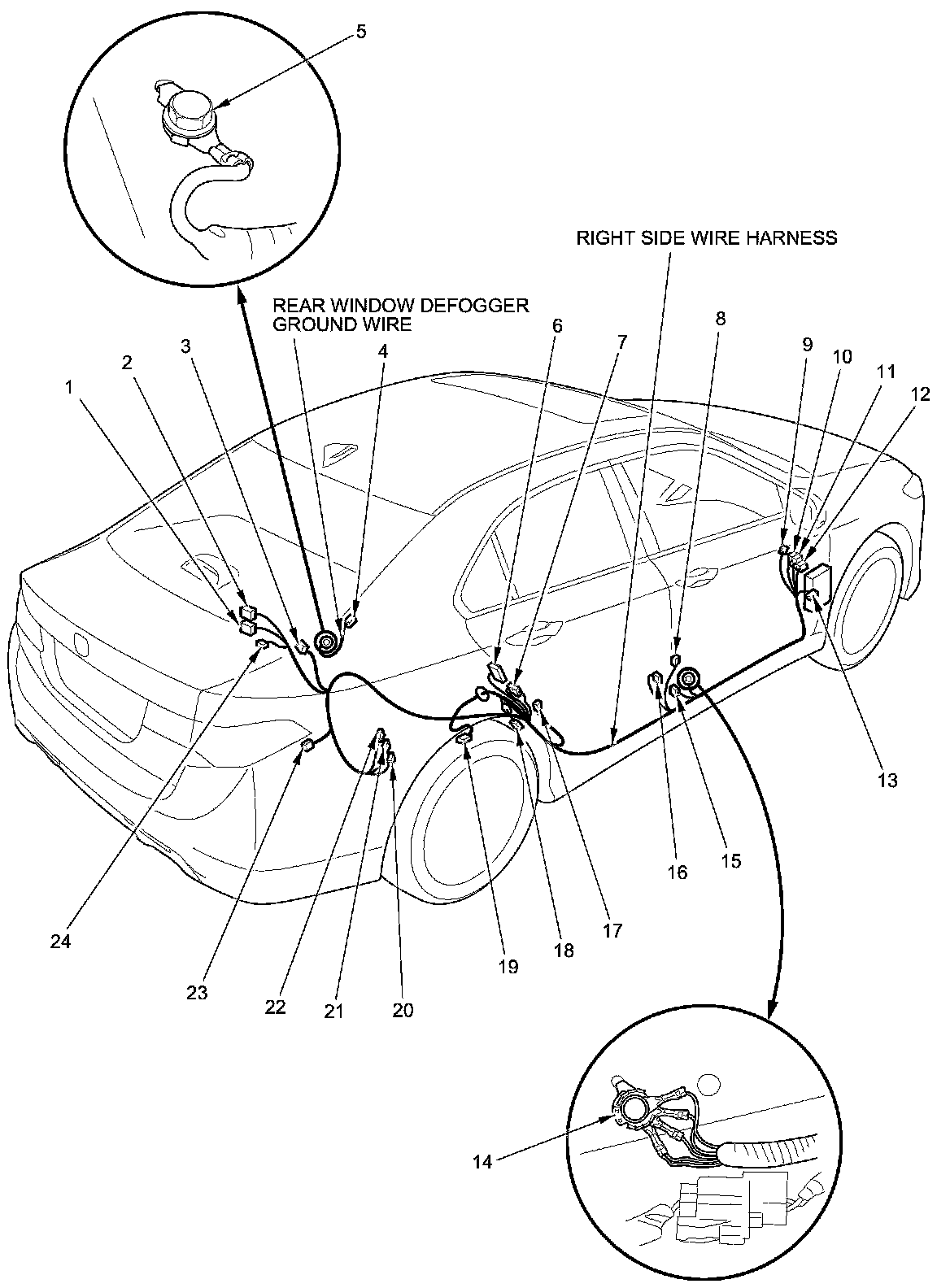 5

RIGHT SIDE WIRE HARNESS

REAR WINDOW DEFOGGER GROUND WIRE

1
2
3
4
6
7
8
9
10
11
12
13
15
16
17
18
19
20
21
22
23
24
14