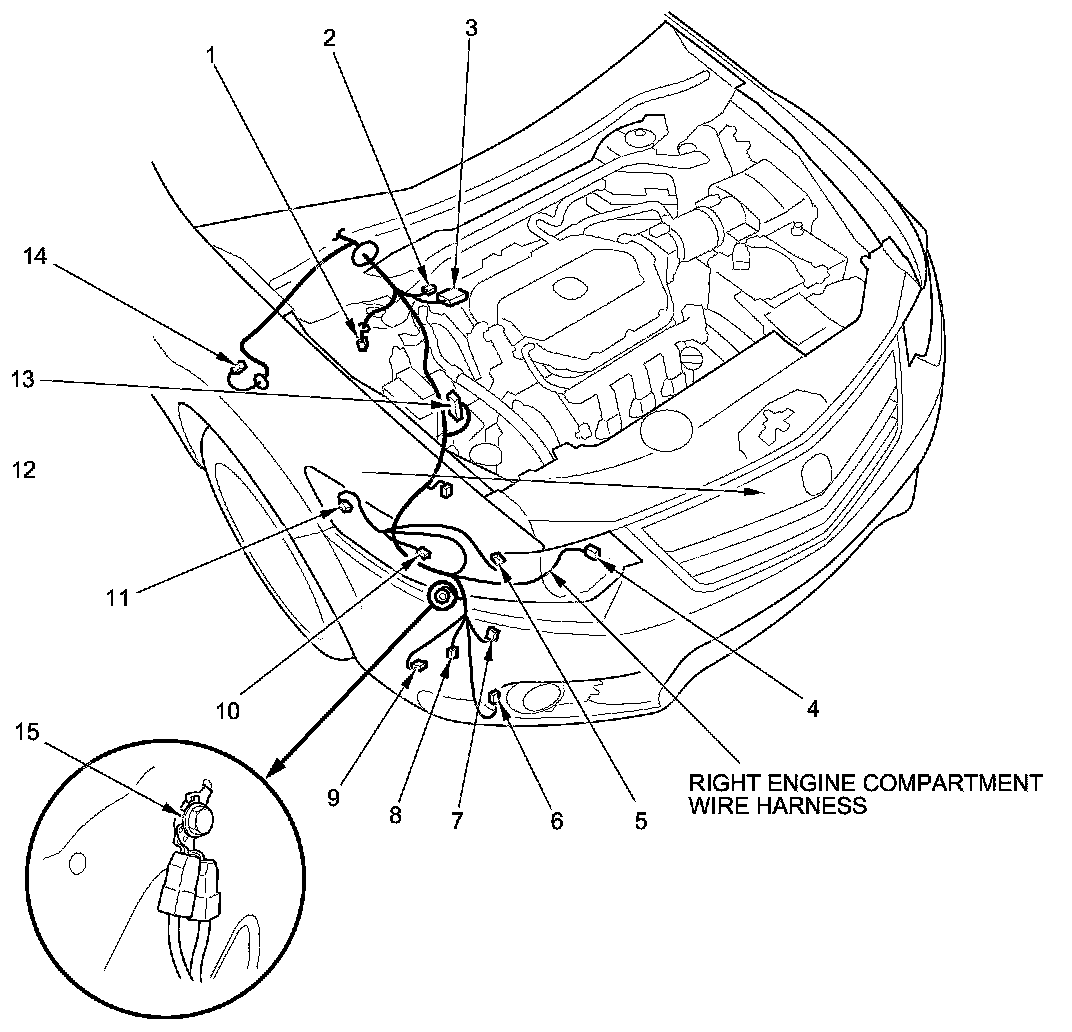 1
2
3
14
13
12
11
10
9
8
7
6
5
4
15
RIGHT ENGINE COMPARTMENT WIRE HARNESS