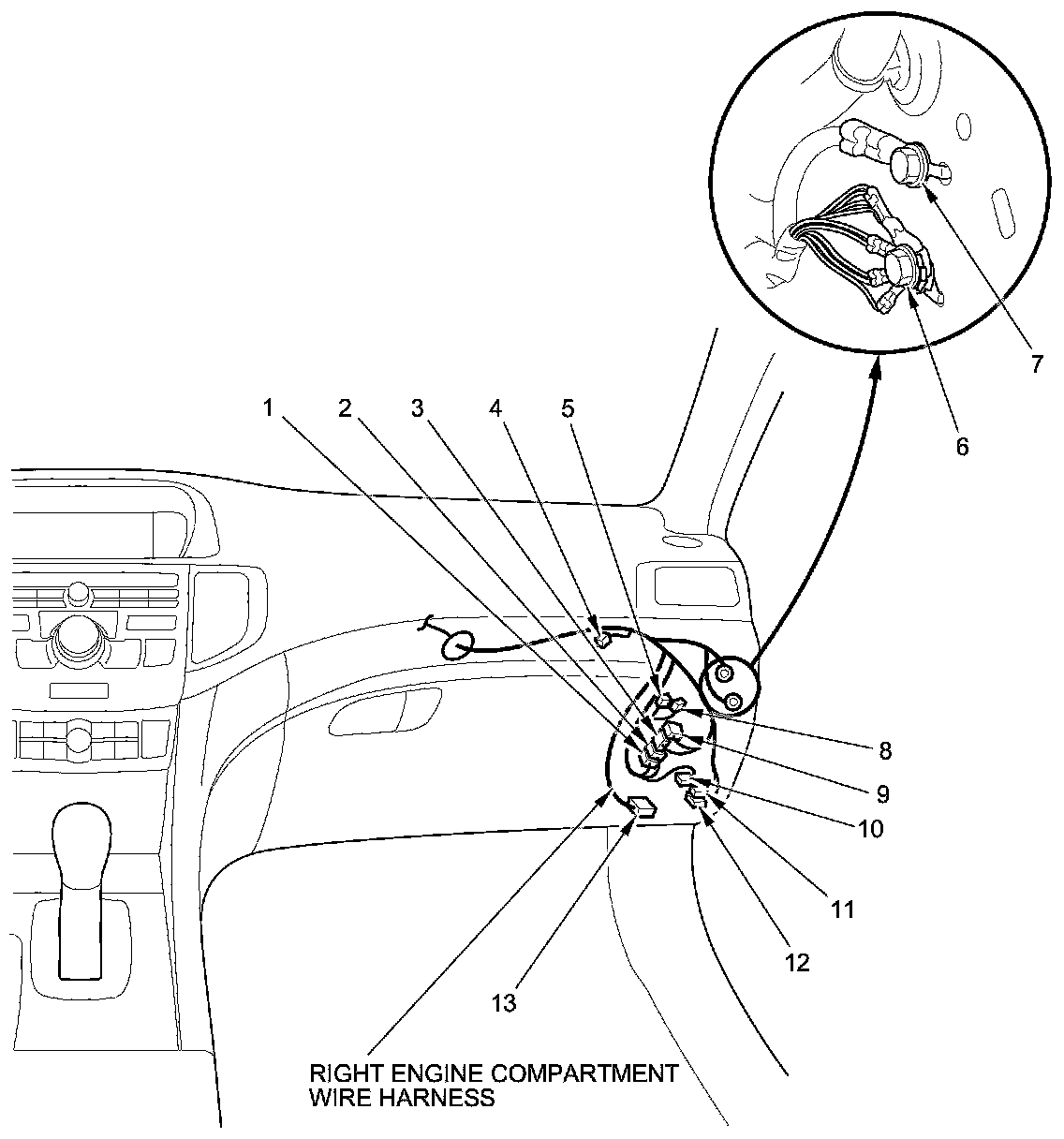 7

6

1 2 3 4 5

8

9

10

11

12

13

RIGHT ENGINE COMPARTMENT WIRE HARNESS