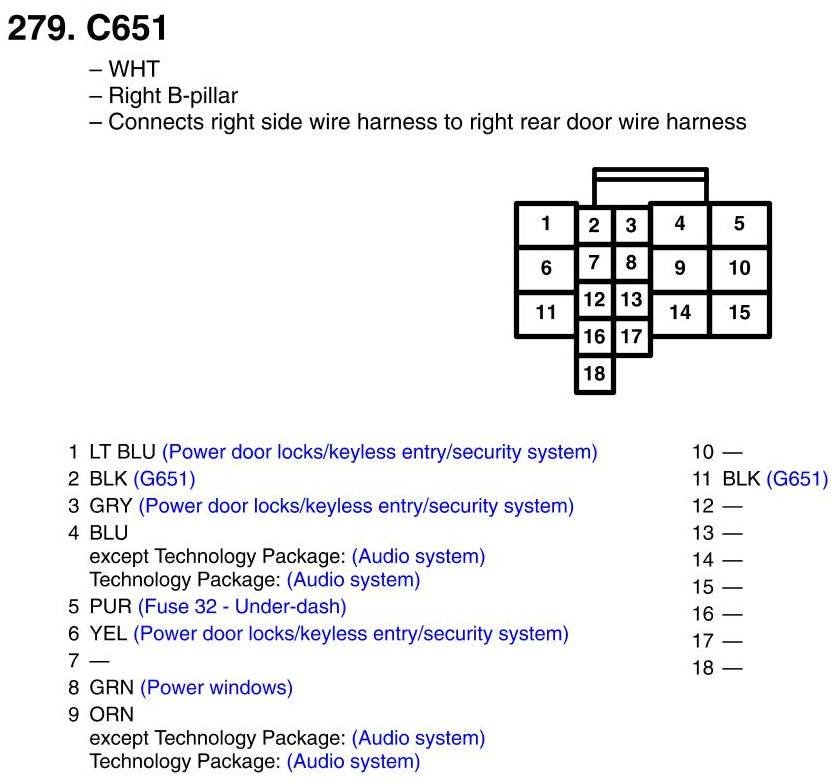 279. C651

– WHT
– Right B-pillar
– Connects right side wire harness to right rear door wire harness

1 2 3 4 5
6 7 8 9 10
11 12 13 14 15
16 17
18

1 LT BLU (Power door locks/keyless entry/security system)
2 BLK (G651)
3 GRY (Power door locks/keyless entry/security system)
4 BLU
except Technology Package: (Audio system)
Technology Package: (Audio system)
5 PUR (Fuse 32 - Under-dash)
6 YEL (Power door locks/keyless entry/security system)
7 —
8 GRN (Power windows)
9 ORN
except Technology Package: (Audio system)
Technology Package: (Audio system)

10 —
11 BLK (G651)
12 —
13 —
14 —
15 —
16 —
17 —
18 —