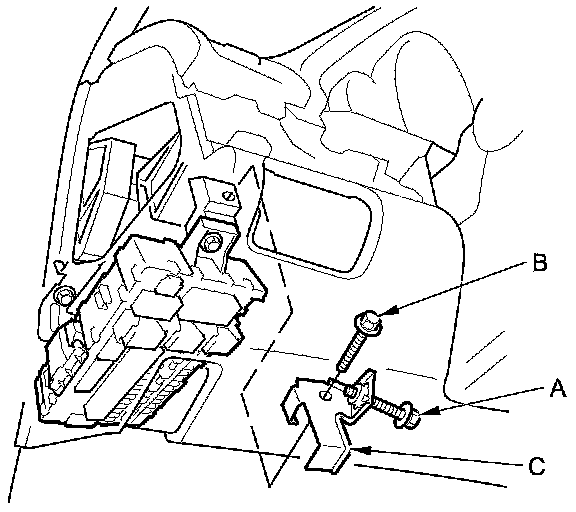 B
A
C