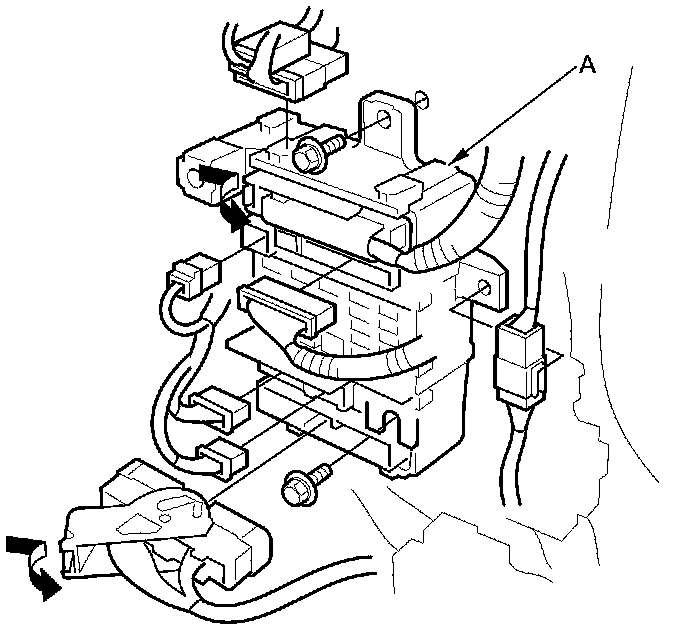 A